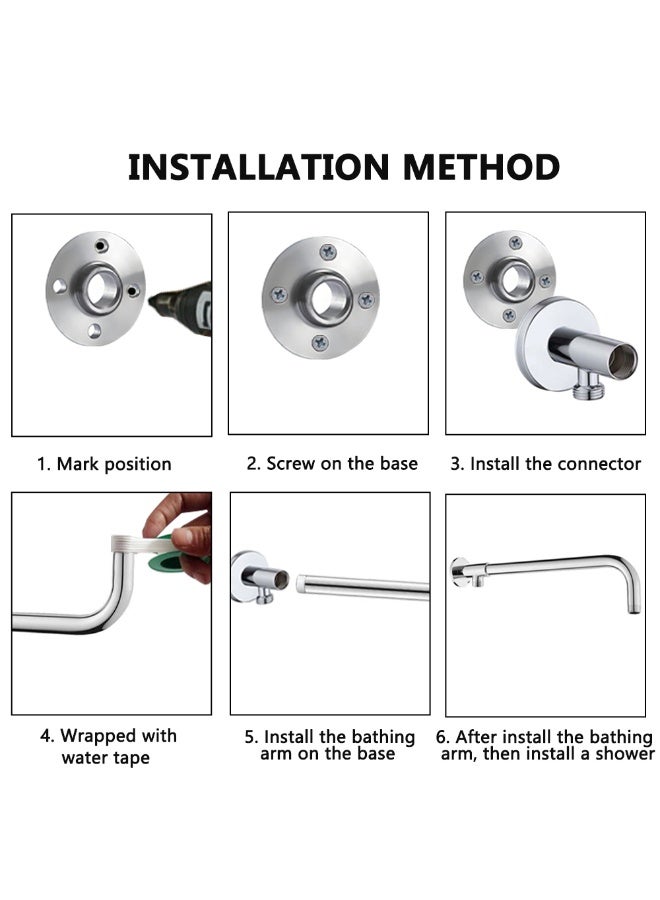 INSTALLATION METHOD

1. Mark position

2. Screw on the base

3. Install the connector

4. Wrapped with water tape

5. Install the bathing arm on the base

6. After install the bathing arm, then install a shower