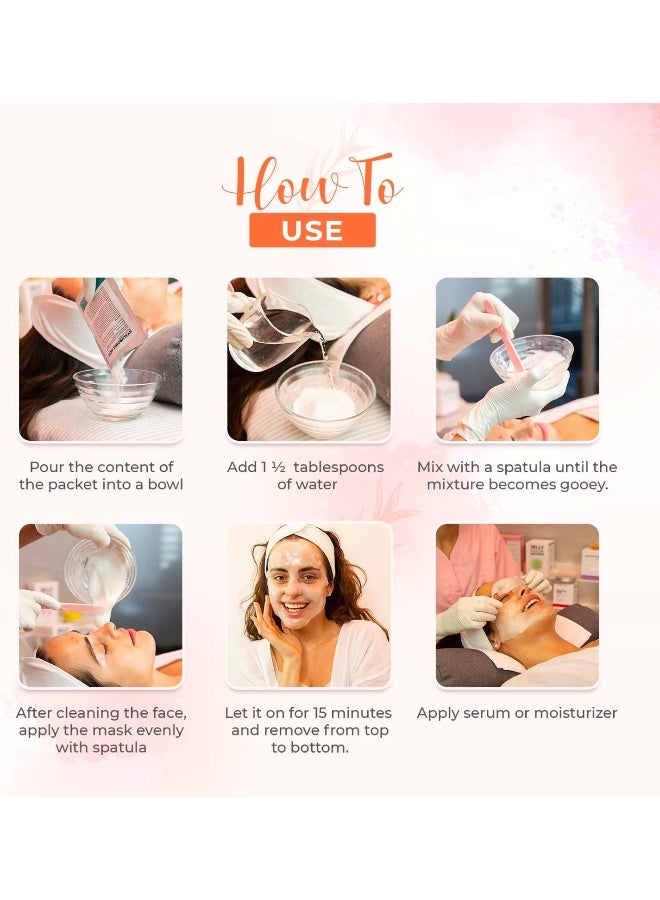 How To
USE

Pour the content of the packet into a bowl

Add 1 ½ tablespoons of water

Mix with a spatula until the mixture becomes gooey.

After cleaning the face, apply the mask evenly with spatula

Let it on for 15 minutes and remove from top to bottom.

Apply serum or moisturizer