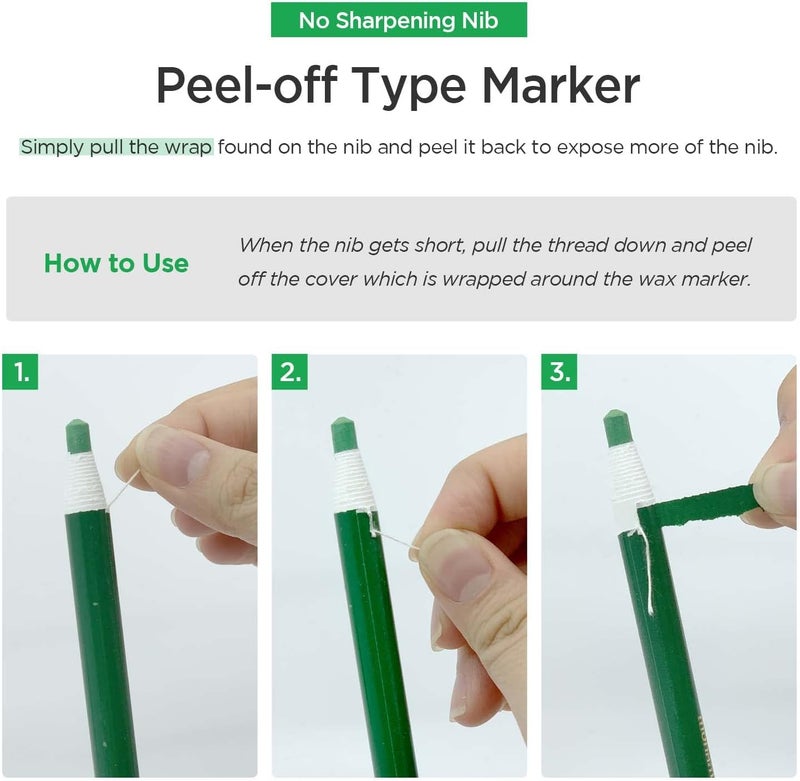 No Sharpening Nib

Peel-off Type Marker

Simply pull the wrap found on the nib and peel it back to expose more of the nib.

How to Use

When the nib gets short, pull the thread down and peel off the cover which is wrapped around the wax marker.

1.

2.

3.