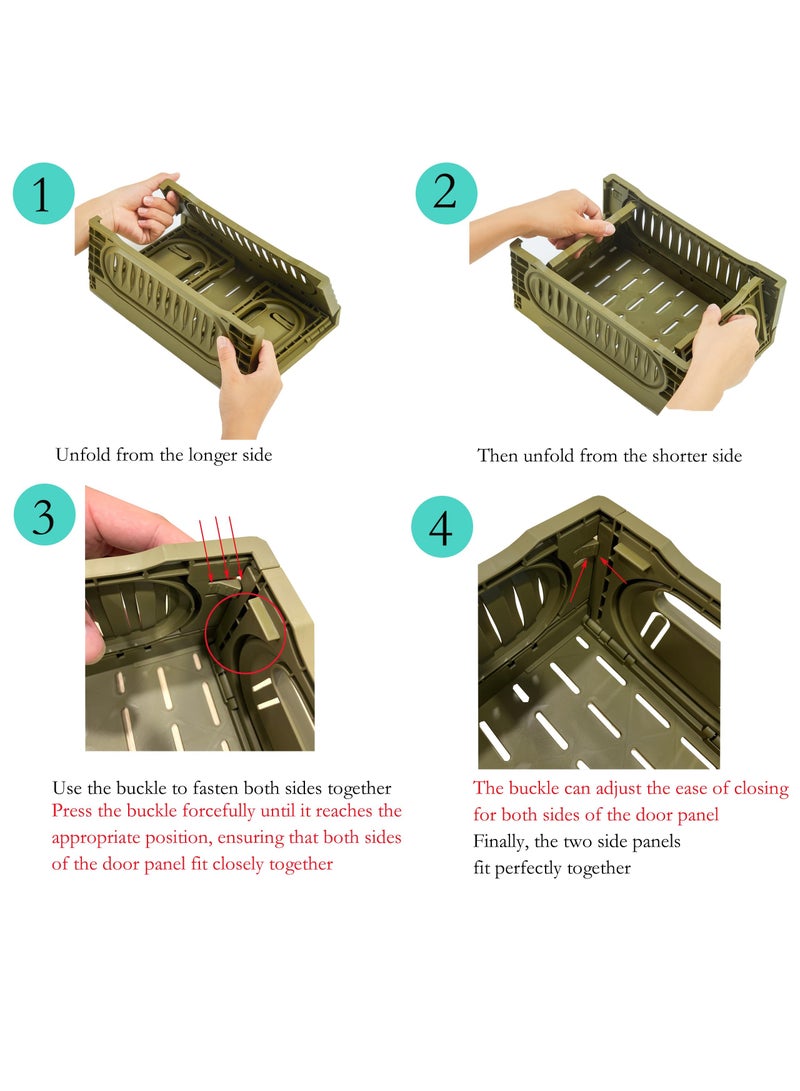 1

Unfold from the longer side

2

Then unfold from the shorter side

3

Use the buckle to fasten both sides together
Press the buckle forcefully until it reaches the appropriate position, ensuring that both sides of the door panel fit closely together

4

The buckle can adjust the ease of closing for both sides of the door panel
Finally, the two side panels fit perfectly together