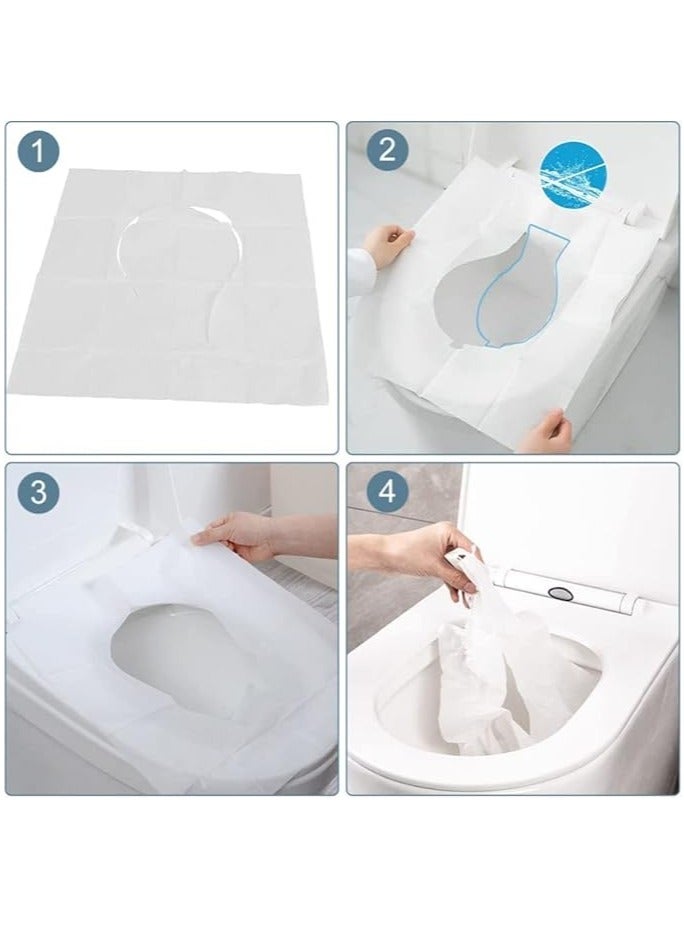 1

2

3

4