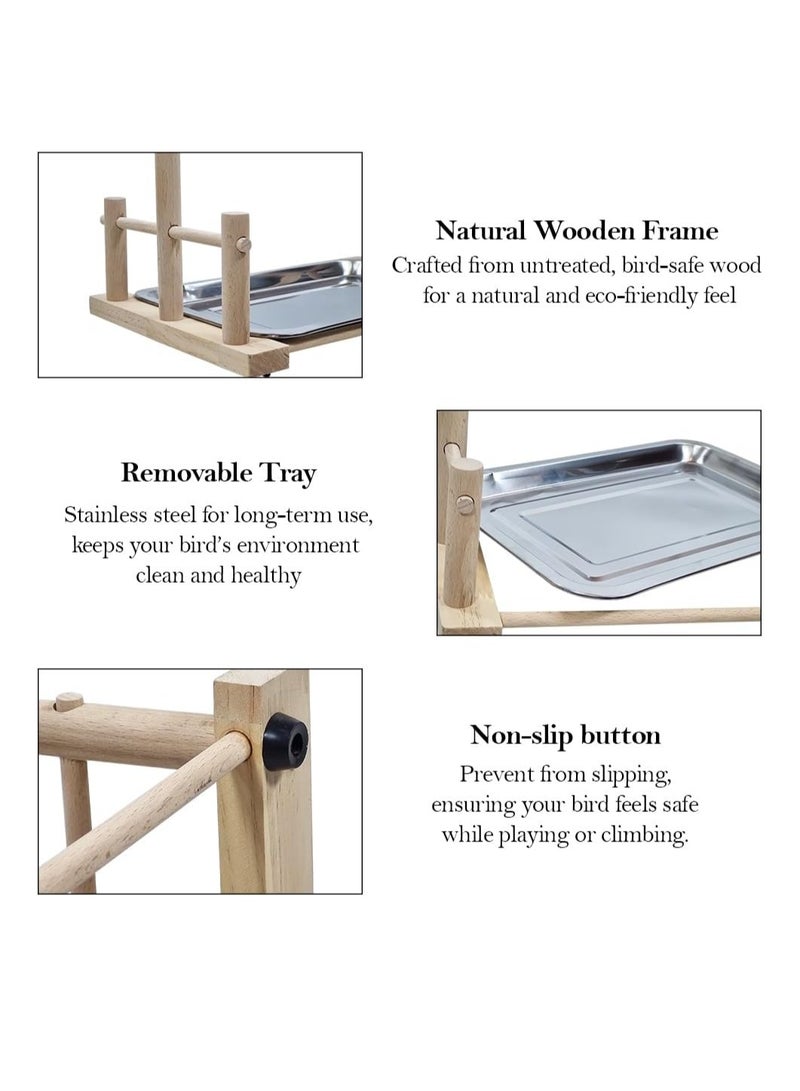 Natural Wooden Frame
Crafted from untreated, bird-safe wood for a natural and eco-friendly feel

Removable Tray
Stainless steel for long-term use, keeps your bird's environment clean and healthy

Non-slip button
Prevent from slipping, ensuring your bird feels safe while playing or climbing.