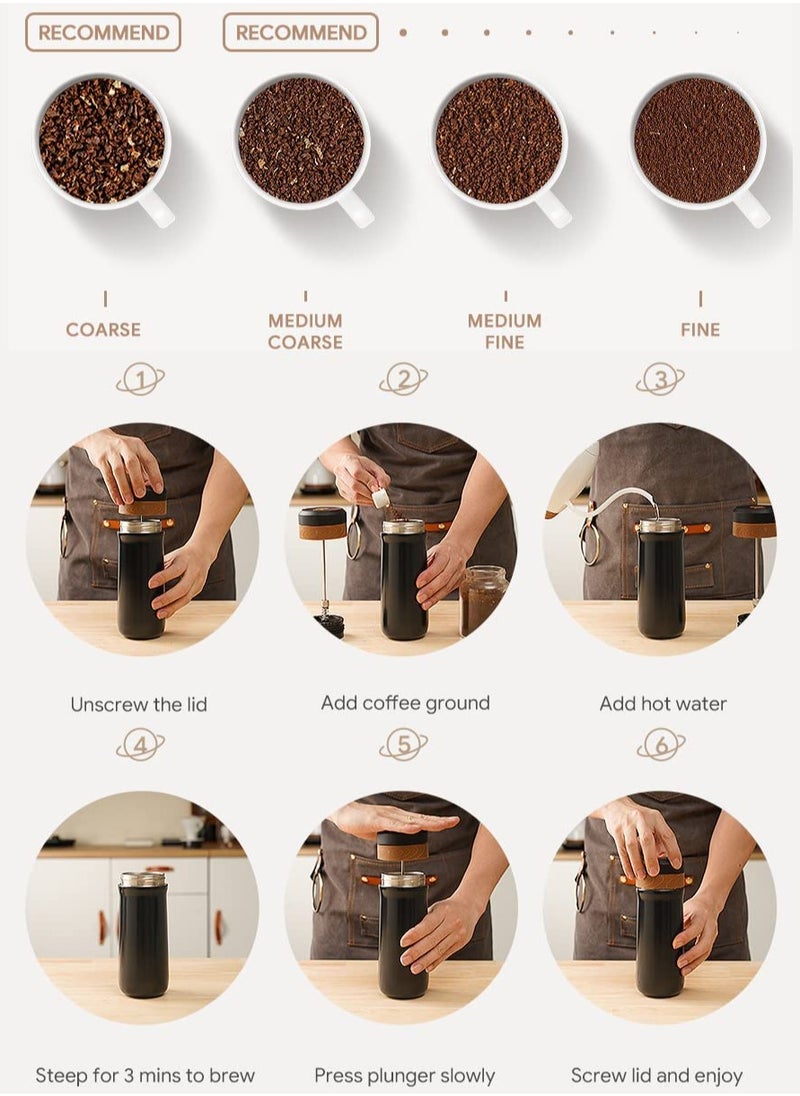 RECOMMEND RECOMMEND

COARSE

MEDIUM COARSE

MEDIUM FINE

FINE

1

2

3

Unscrew the lid

Add coffee ground

Add hot water

4

5

6

Steep for 3 mins to brew

Press plunger slowly

Screw lid and enjoy