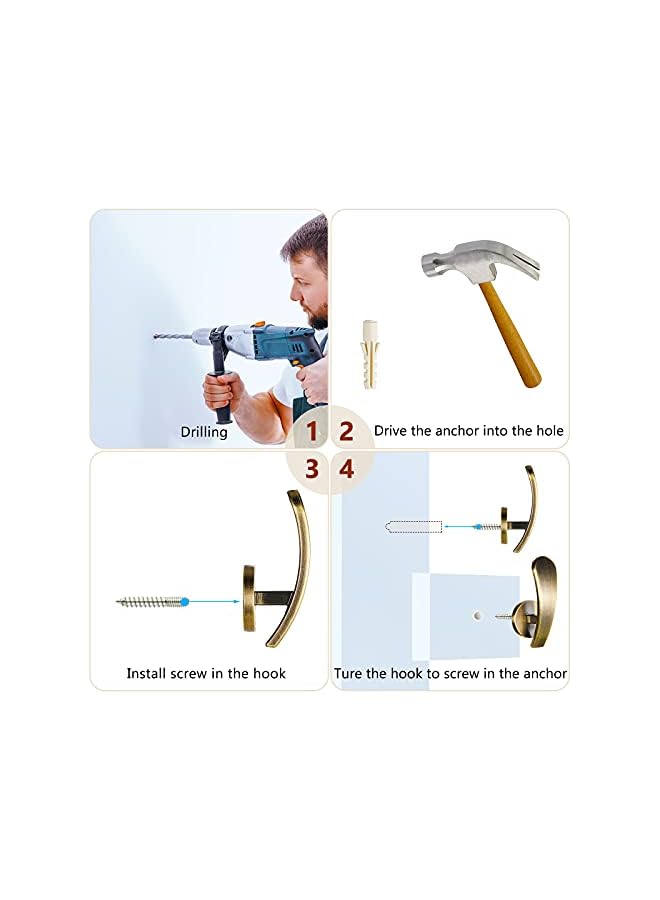 Drilling

1 2

Drive the anchor into the hole

3 4

Install screw in the hook

Ture the hook to screw in the anchor