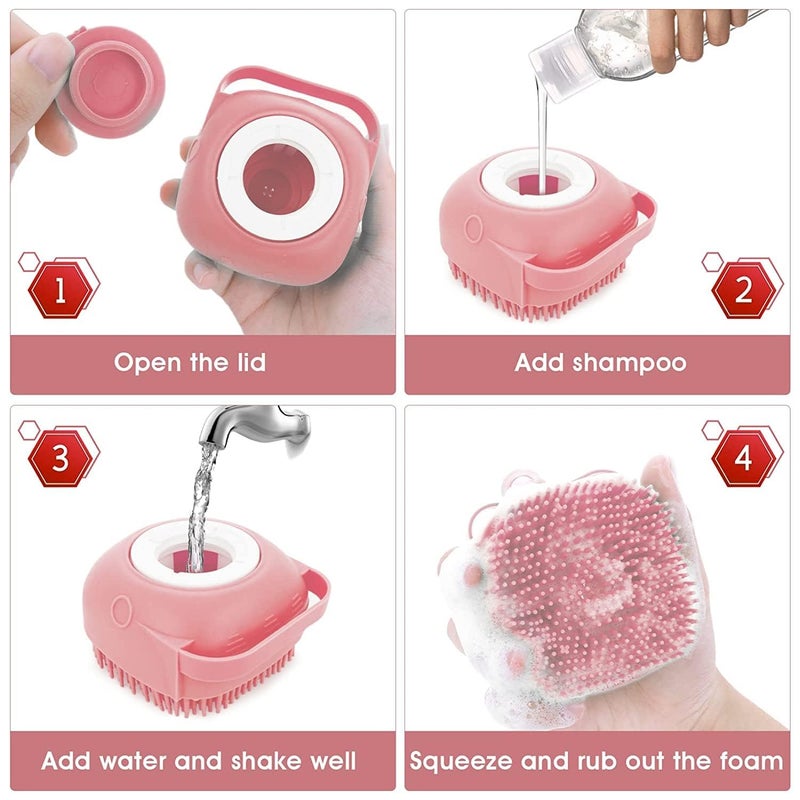 1

Open the lid

2

Add shampoo

3

Add water and shake well

4

Squeeze and rub out the foam