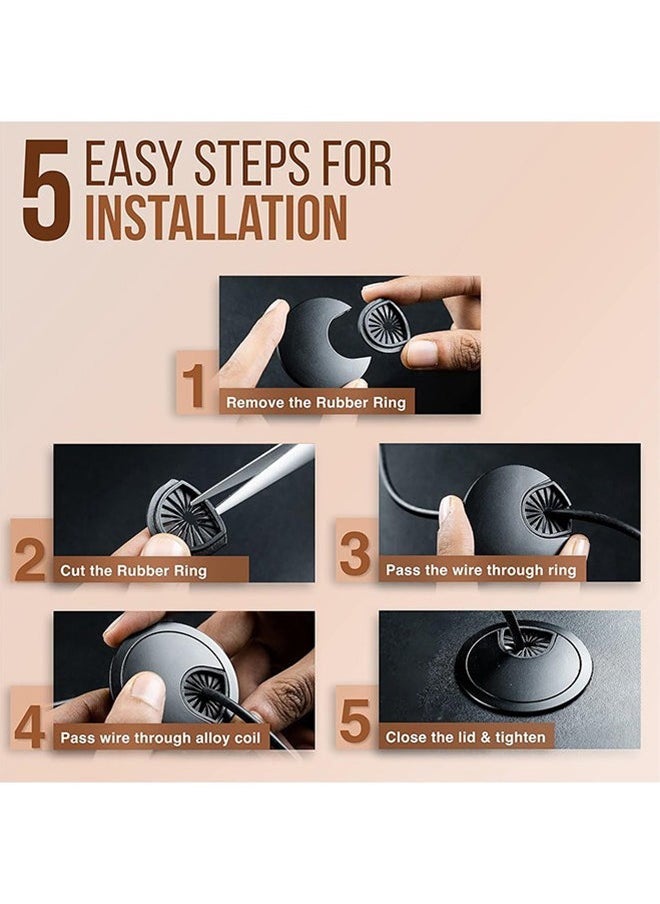 5 EASY STEPS FOR INSTALLATION

1 Remove the Rubber Ring

2 Cut the Rubber Ring

3 Pass the wire through ring

4 Pass wire through alloy coil

5 Close the lid & tighten