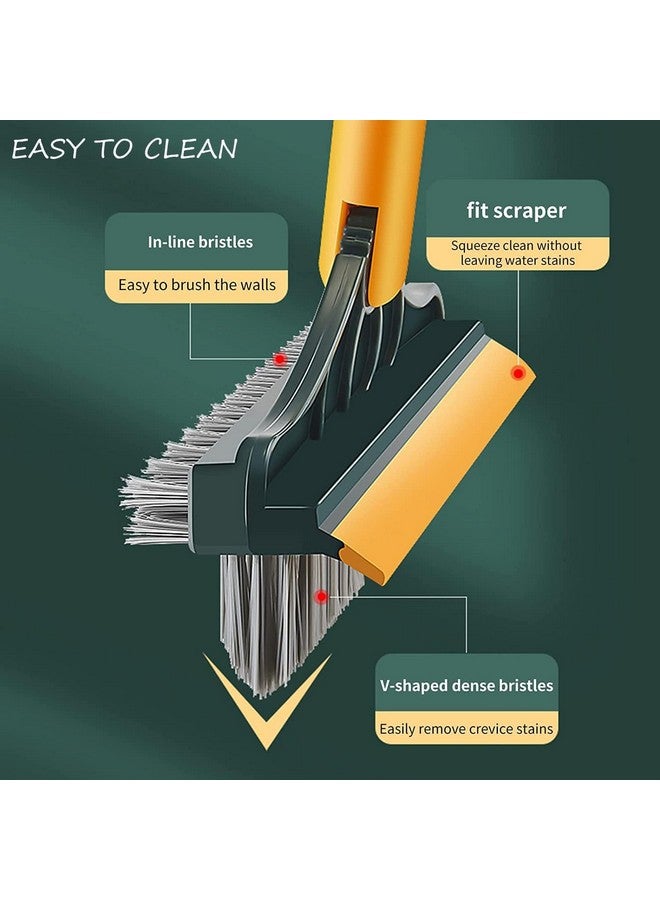 EASY TO CLEAN

In-line bristles

Easy to brush the walls

fit scraper

Squeeze clean without leaving water stains

V-shaped dense bristles

Easily remove crevice stains