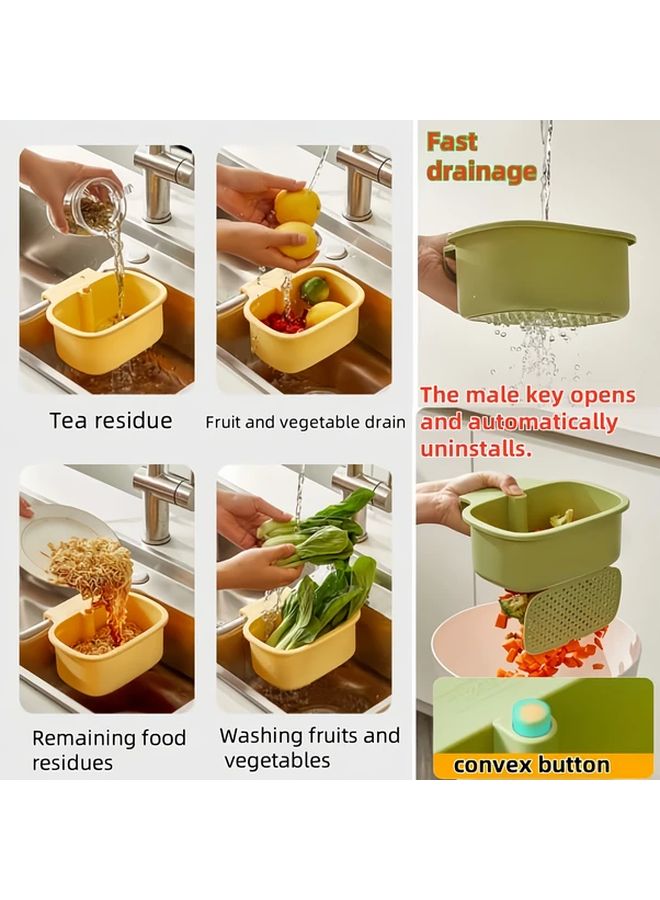 Tea residue

Fruit and vegetable drain

Remaining food residues

Washing fruits and vegetables

Fast drainage

The male key opens and automatically uninstalls.

convex button