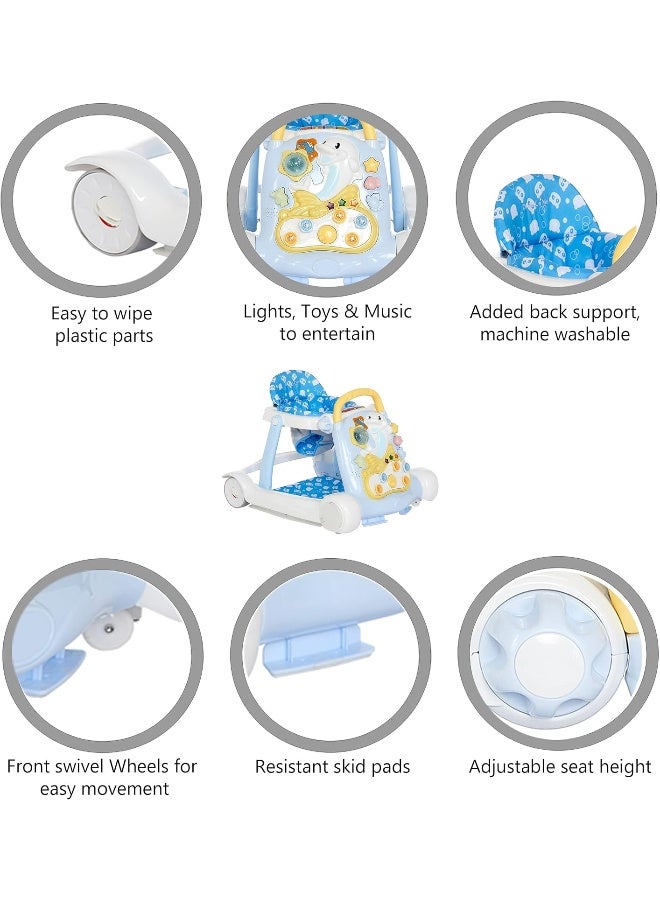 Easy to wipe plastic parts

Lights, Toys & Music to entertain

Added back support, machine washable

Front swivel Wheels for easy movement

Resistant skid pads

Adjustable seat height