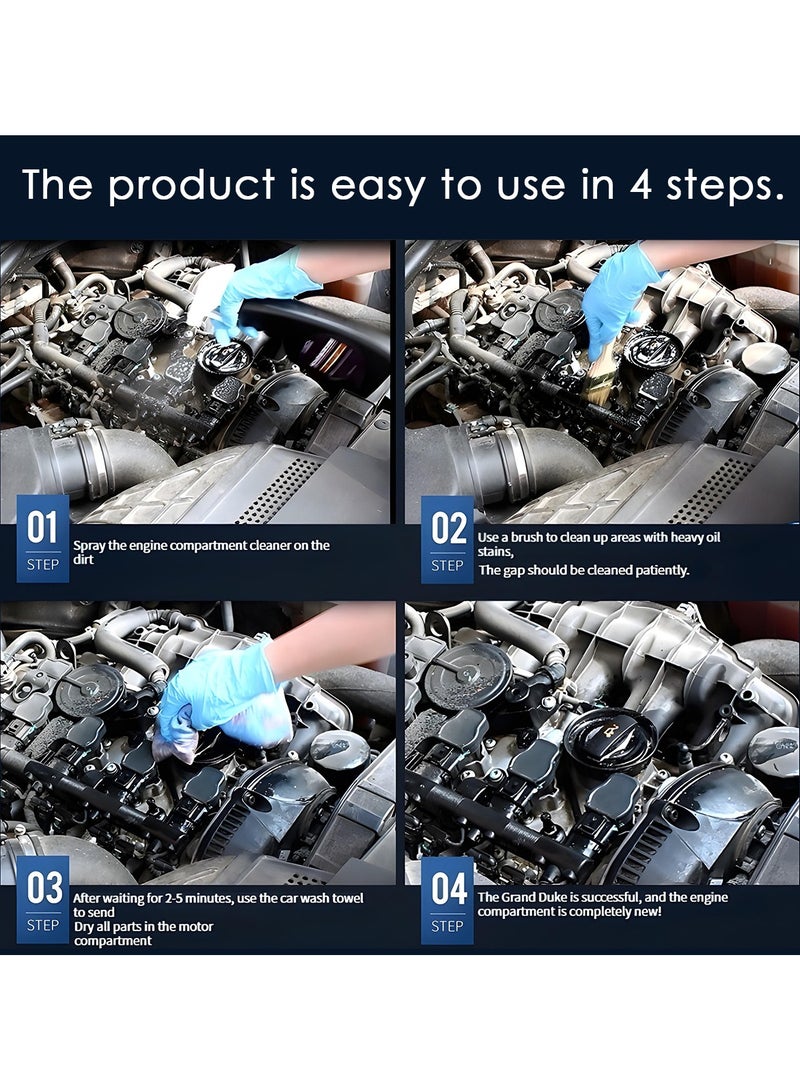 The product is easy to use in 4 steps.

01 STEP
Spray the engine compartment cleaner on the dirt

02 STEP
Use a brush to clean up areas with heavy oil stains,
The gap should be cleaned patiently.

03 STEP
After waiting for 2-5 minutes, use the car wash towel to send
Dry all parts in the motor compartment

04 STEP
The Grand Duke is successful, and the engine compartment is completely new!