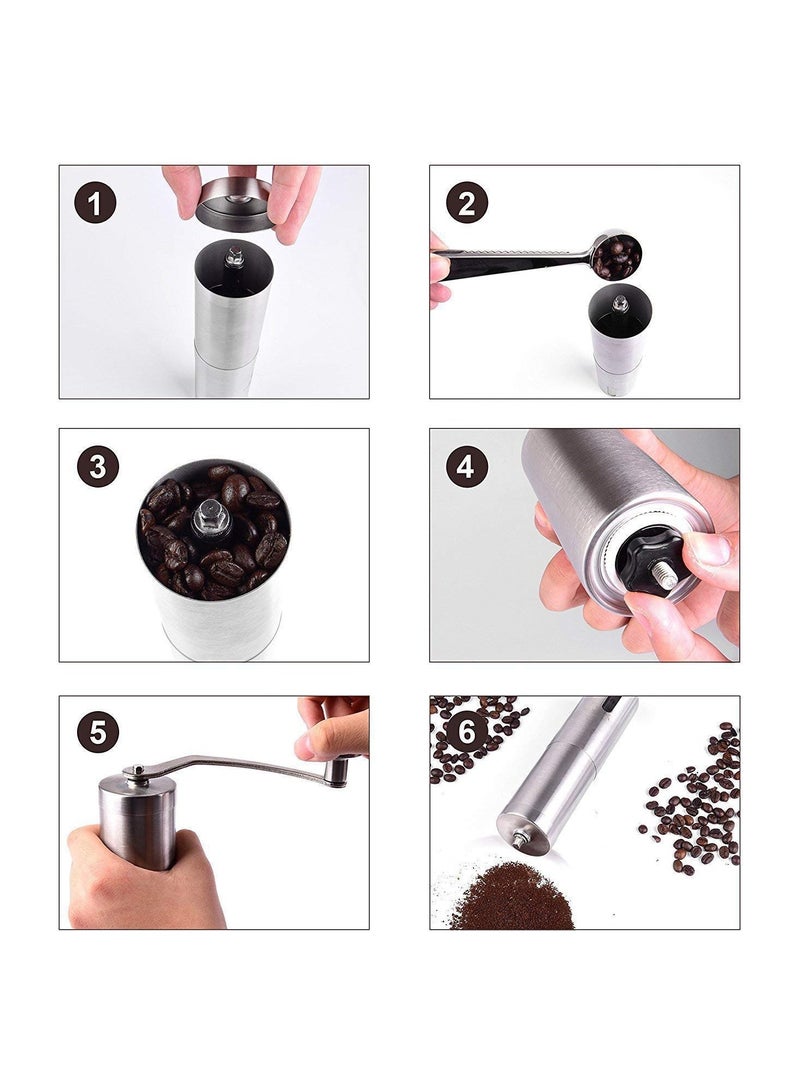 1

2

3

4

5

6