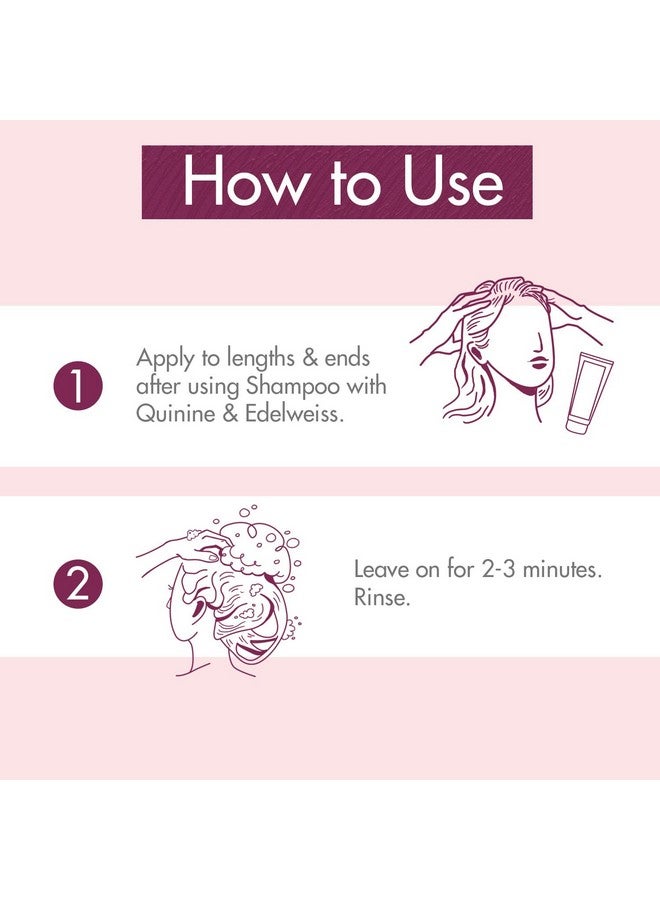 How to Use

1

Apply to lengths & ends after using Shampoo with Quinine & Edelweiss.

2

Leave on for 2-3 minutes. Rinse.