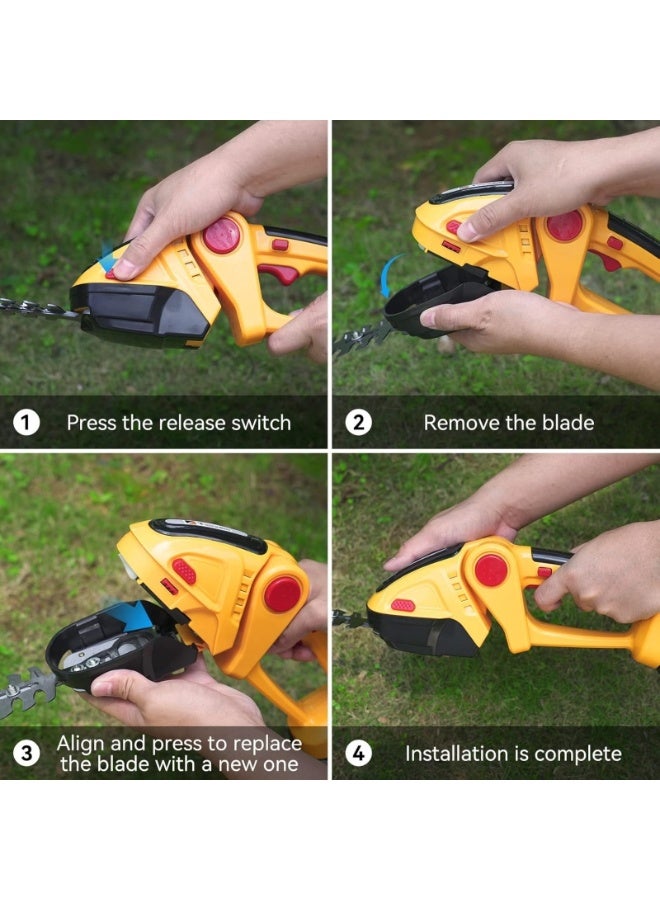 1 Press the release switch

2 Remove the blade

3 Align and press to replace the blade with a new one

4 Installation is complete