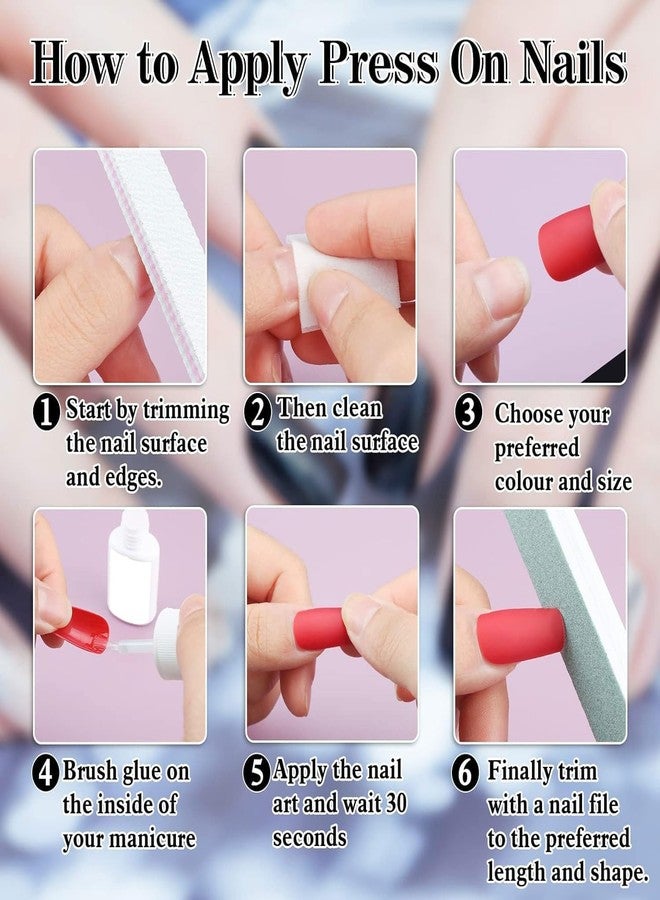 How to Apply Press On Nails

1 Start by trimming the nail surface and edges.

2 Then clean the nail surface

3 Choose your preferred colour and size

4 Brush glue on the inside of your manicure

5 Apply the nail art and wait 30 seconds

6 Finally trim with a nail file to the preferred length and shape.