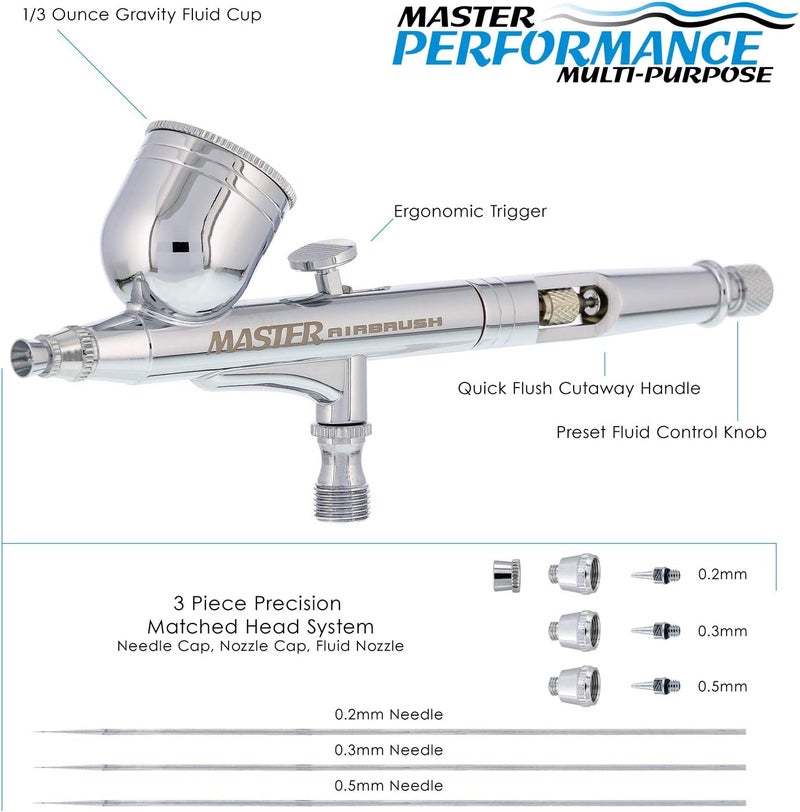 1/3 Ounce Gravity Fluid Cup

MASTER PERFORMANCE MULTI-PURPOSE

Ergonomic Trigger

MASTER AIRBRUSH

Quick Flush Cutaway Handle

Preset Fluid Control Knob

3 Piece Precision Matched Head System
Needle Cap, Nozzle Cap, Fluid Nozzle

0.2mm

0.3mm

0.5mm

0.2mm Needle

0.3mm Needle

0.5mm Needle