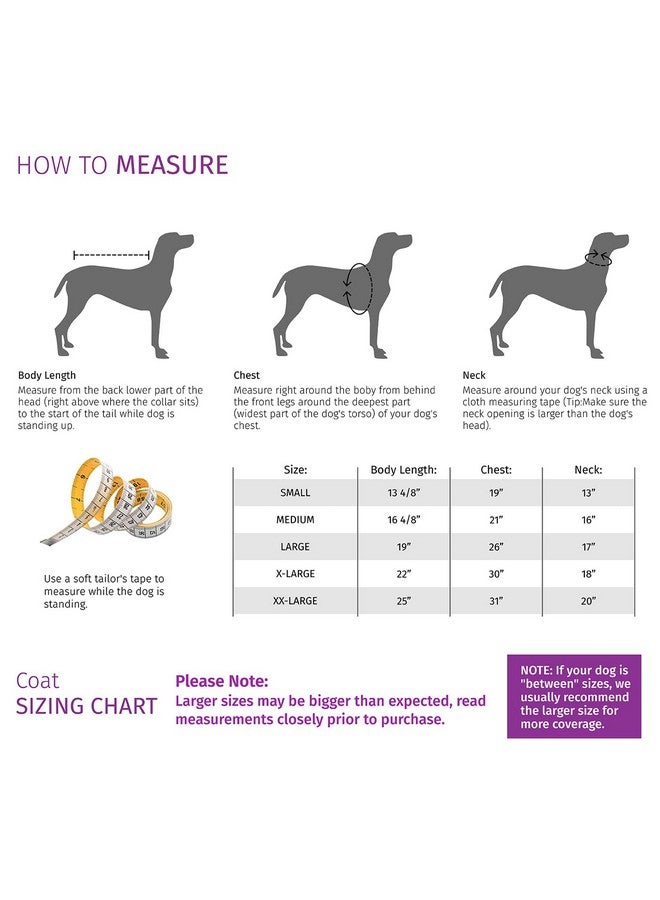 HOW TO MEASURE

Body Length
Measure from the back lower part of the head (right above where the collar sits) to the start of the tail while dog is standing up.

Chest
Measure right around the boby from behind the front legs around the deepest part (widest part of the dog's torso) of your dog's chest.

Neck
Measure around your dog's neck using a cloth measuring tape (Tip:Make sure the neck opening is larger than the dog's head).

Use a soft tailor's tape to measure while the dog is standing.

| Size: | Body Length: | Chest: | Neck: |
|---|---|---|---|
| SMALL | 13 4/8" | 19" | 13" |
| MEDIUM | 16 4/8" | 21" | 16" |
| LARGE | 19" | 26" | 17" |
| X-LARGE | 22" | 30" | 18" |
| XX-LARGE | 25" | 31" | 20" |

Coat
SIZING CHART

Please Note:
Larger sizes may be bigger than expected, read measurements closely prior to purchase.

NOTE: If your dog is "between" sizes, we usually recommend the larger size for more coverage.