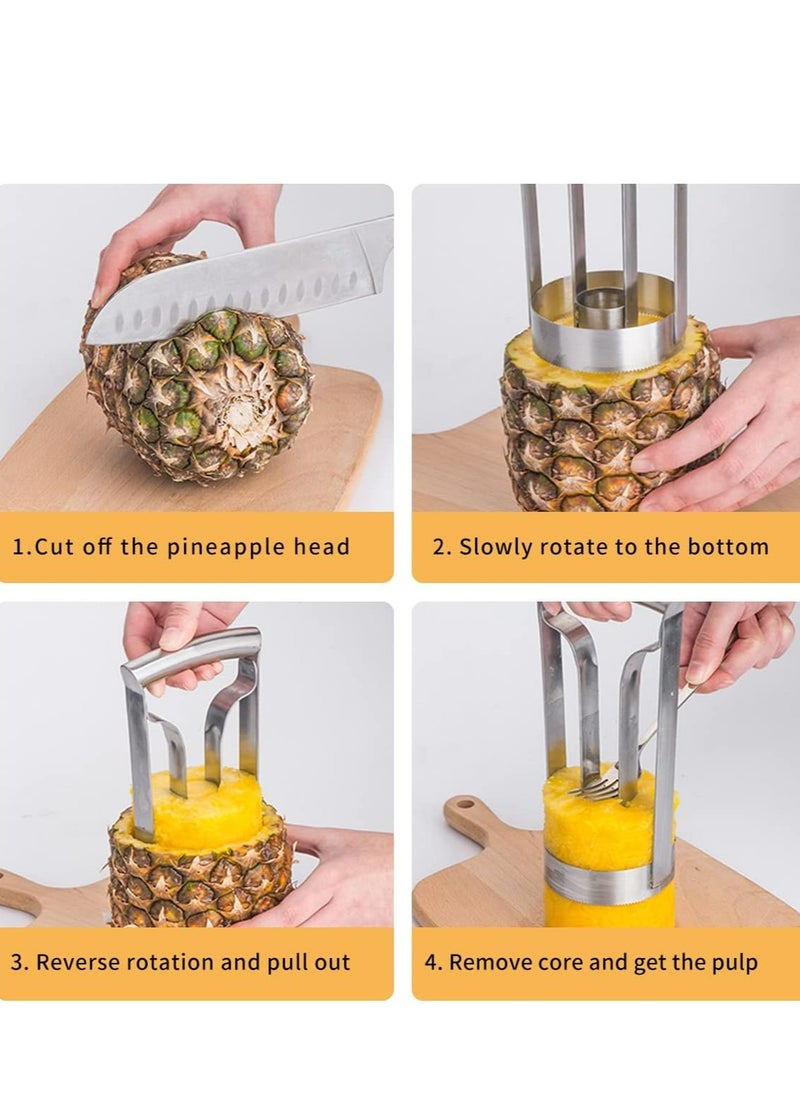 1.Cut off the pineapple head

2. Slowly rotate to the bottom

3. Reverse rotation and pull out

4. Remove core and get the pulp