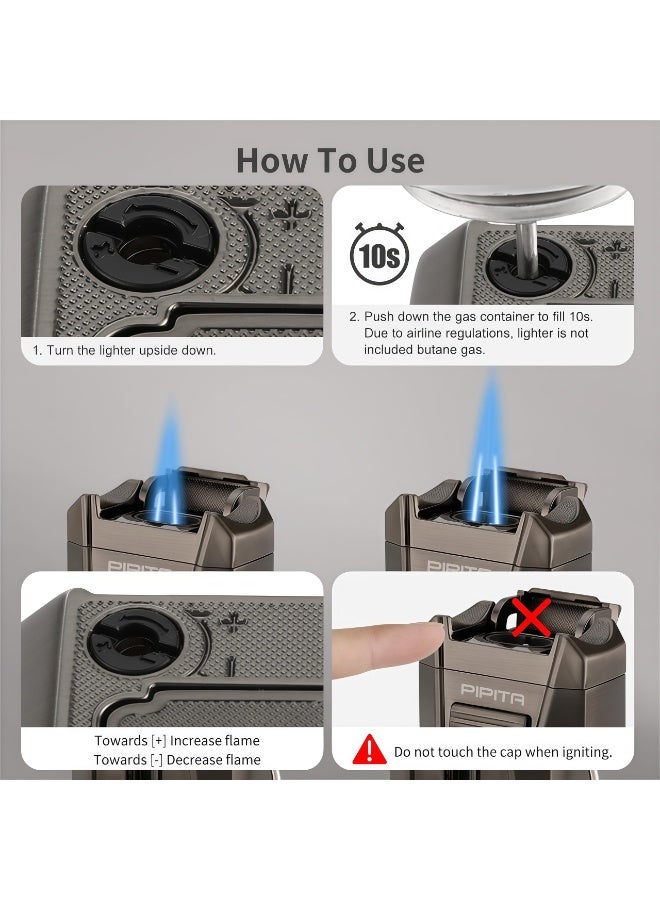 How To Use

1. Turn the lighter upside down.

10s

2. Push down the gas container to fill 10s. Due to airline regulations, lighter is not included butane gas.

PIPITA

PIPITA

Towards [+] Increase flame
Towards [-] Decrease flame

PIPITA

Do not touch the cap when igniting.