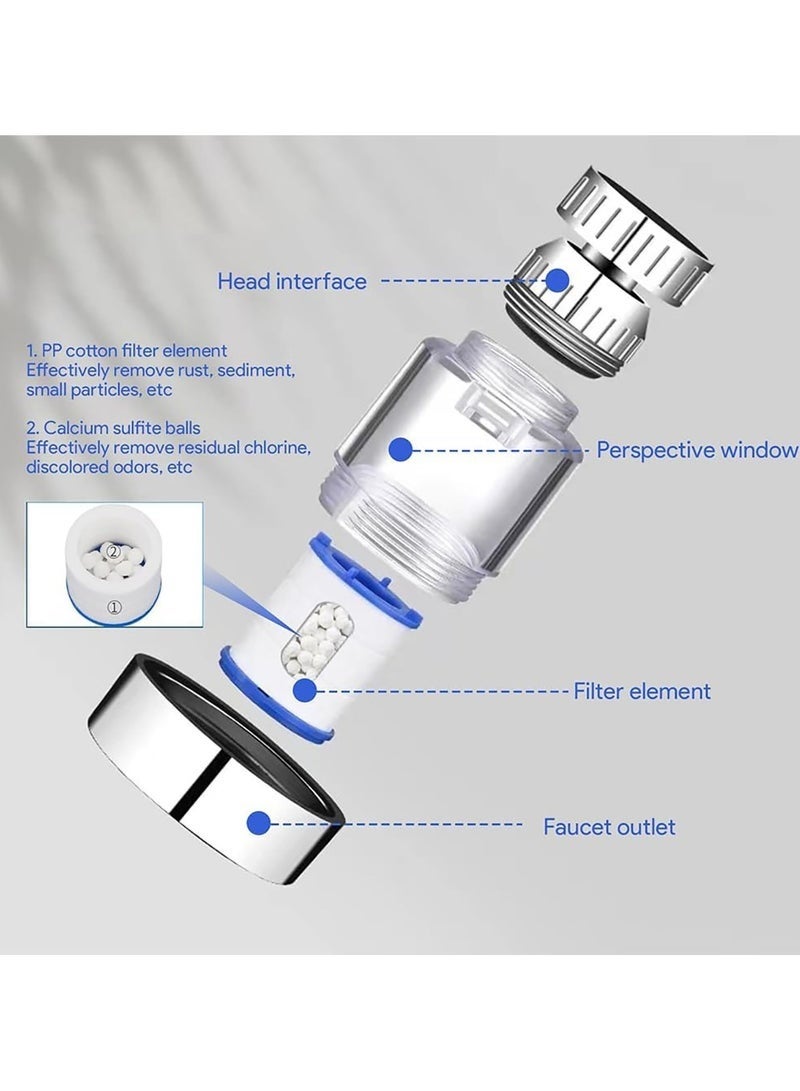 Head interface

1. PP cotton filter element
Effectively remove rust, sediment, small particles, etc

2. Calcium sulfite balls
Effectively remove residual chlorine, discolored odors, etc

Perspective window

②

①

Filter element

Faucet outlet