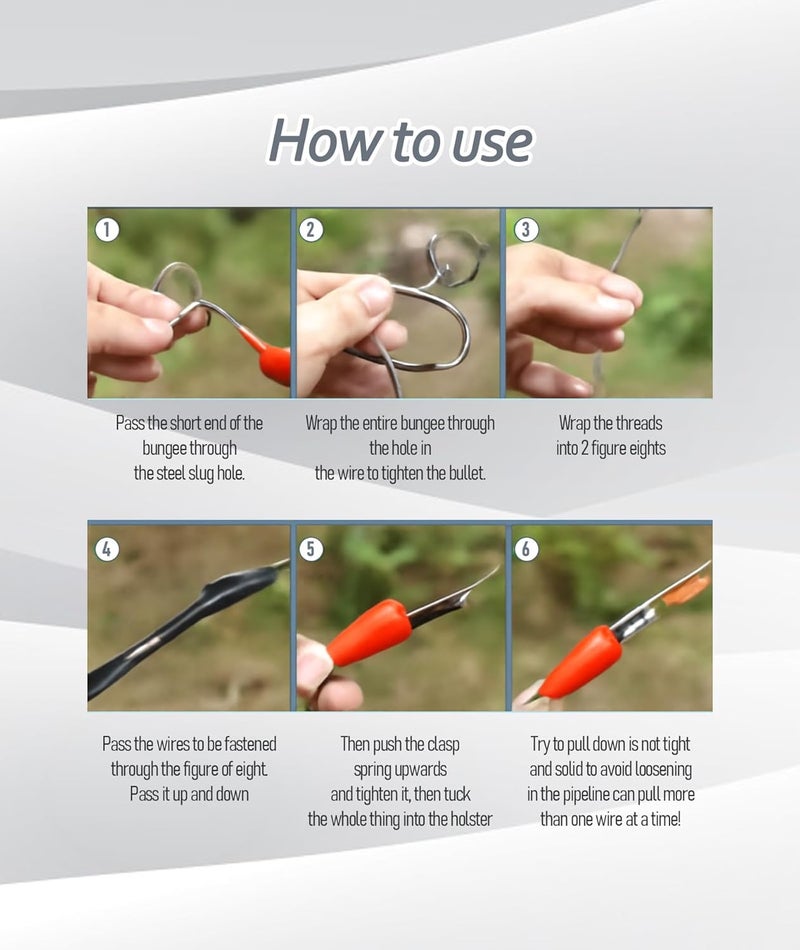 How to use

1

Pass the short end of the bungee through the steel slug hole.

2

Wrap the entire bungee through the hole in the wire to tighten the bullet.

3

Wrap the threads into 2 figure eights

4

Pass the wires to be fastened through the figure of eight. Pass it up and down

5

Then push the clasp spring upwards and tighten it, then tuck the whole thing into the holster

6

Try to pull down is not tight and solid to avoid loosening in the pipeline can pull more than one wire at a time!