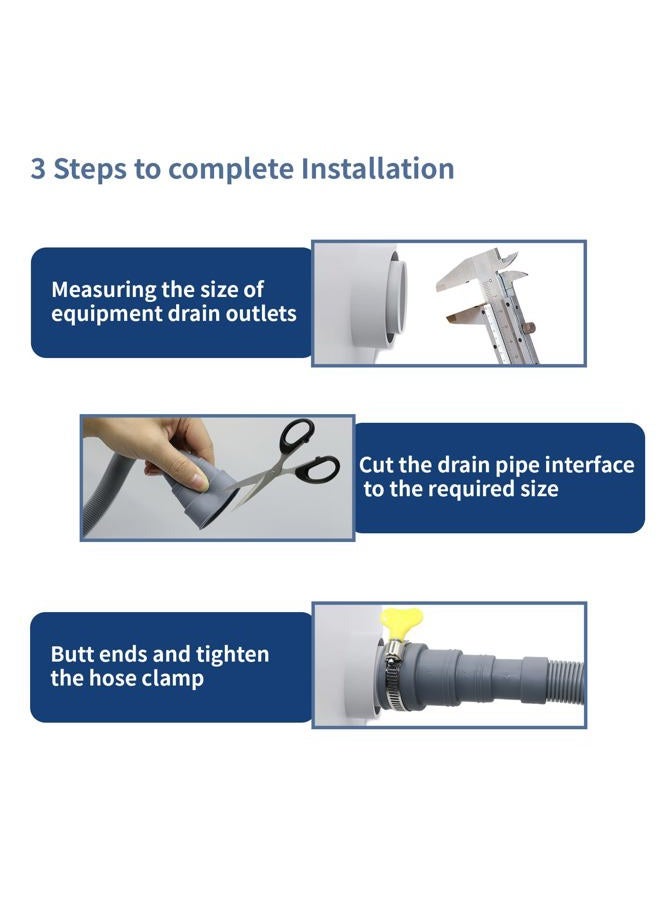 3 Steps to complete Installation

Measuring the size of equipment drain outlets

Cut the drain pipe interface to the required size

Butt ends and tighten the hose clamp