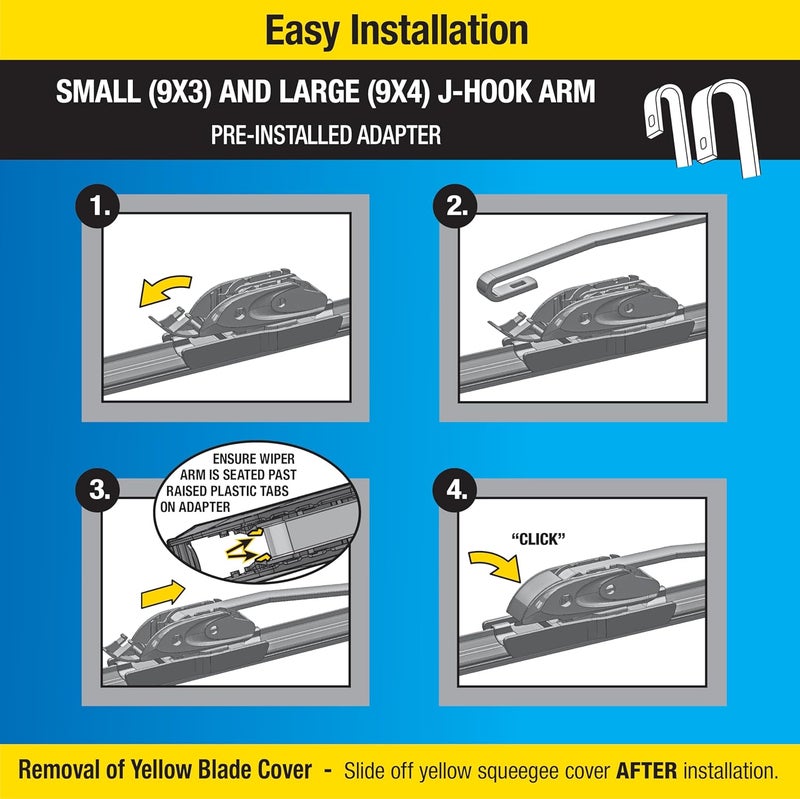 Easy Installation

SMALL (9X3) AND LARGE (9X4) J-HOOK ARM

PRE-INSTALLED ADAPTER

1.

2.

3.

ENSURE WIPER ARM IS SEATED PAST RAISED PLASTIC TABS ON ADAPTER

4.

"CLICK"

Removal of Yellow Blade Cover - Slide off yellow squeegee cover AFTER installation.