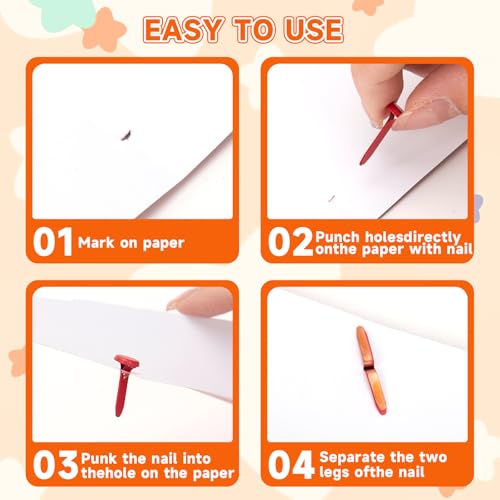 EASY TO USE

01 Mark on paper

02 Punch holesdirectly onthe paper with nail

03 Punk the nail into thehole on the paper

04 Separate the two legs ofthe nail