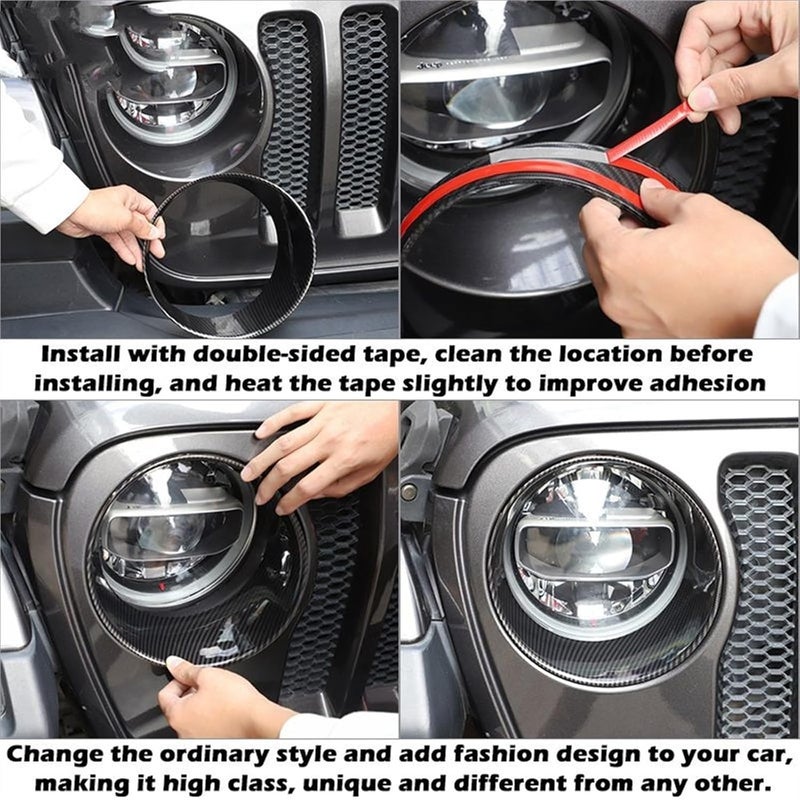 Install with double-sided tape, clean the location before installing, and heat the tape slightly to improve adhesion

Change the ordinary style and add fashion design to your car, making it high class, unique and different from any other.