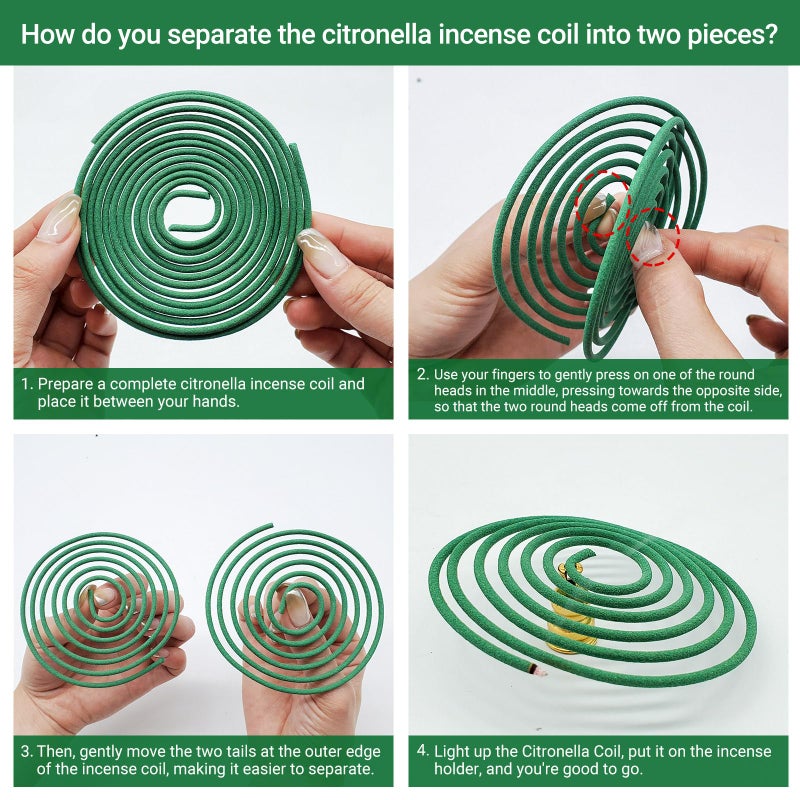 How do you separate the citronella incense coil into two pieces?

1. Prepare a complete citronella incense coil and place it between your hands.

2. Use your fingers to gently press on one of the round heads in the middle, pressing towards the opposite side, so that the two round heads come off from the coil.

3. Then, gently move the two tails at the outer edge of the incense coil, making it easier to separate.

4. Light up the Citronella Coil, put it on the incense holder, and you're good to go.