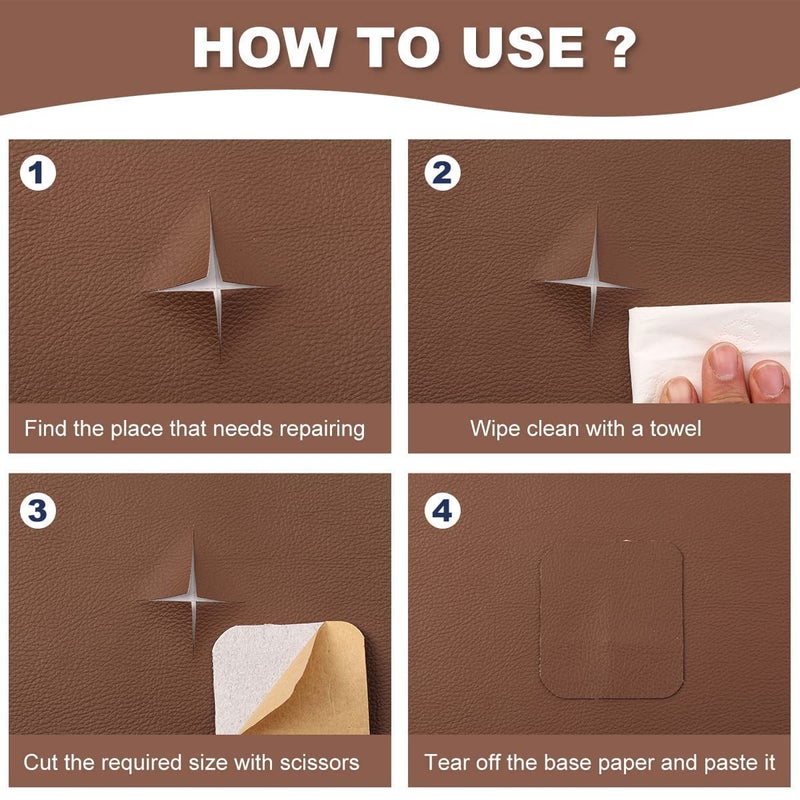 HOW TO USE ?

1

Find the place that needs repairing

2

Wipe clean with a towel

3

Cut the required size with scissors

4

Tear off the base paper and paste it