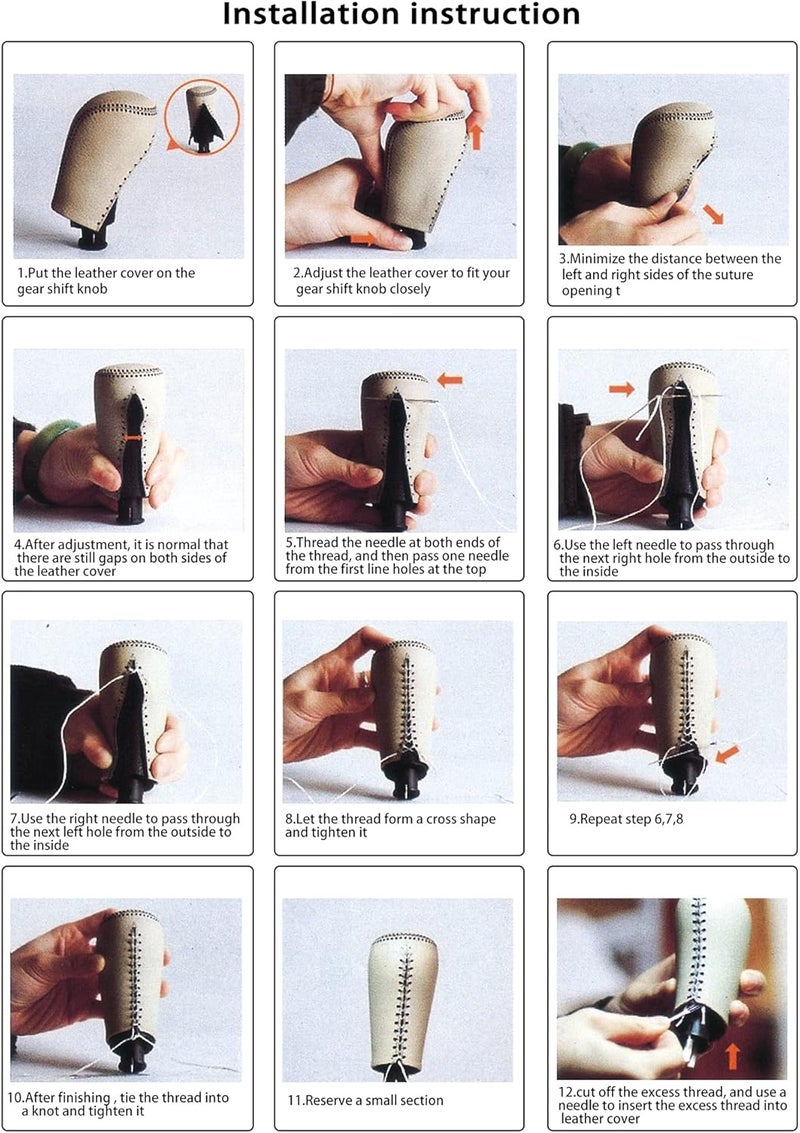 Installation instruction

1.Put the leather cover on the gear shift knob

2.Adjust the leather cover to fit your gear shift knob closely

3.Minimize the distance between the left and right sides of the suture opening t

4.After adjustment, it is normal that there are still gaps on both sides of the leather cover

5.Thread the needle at both ends of the thread, and then pass one needle from the first line holes at the top

6.Use the left needle to pass through the next right hole from the outside to the inside

7.Use the right needle to pass through the next left hole from the outside to the inside

8.Let the thread form a cross shape and tighten it

9.Repeat step 6,7,8

10.After finishing , tie the thread into a knot and tighten it

11.Reserve a small section

12.cut off the excess thread, and use a needle to insert the excess thread into leather cover