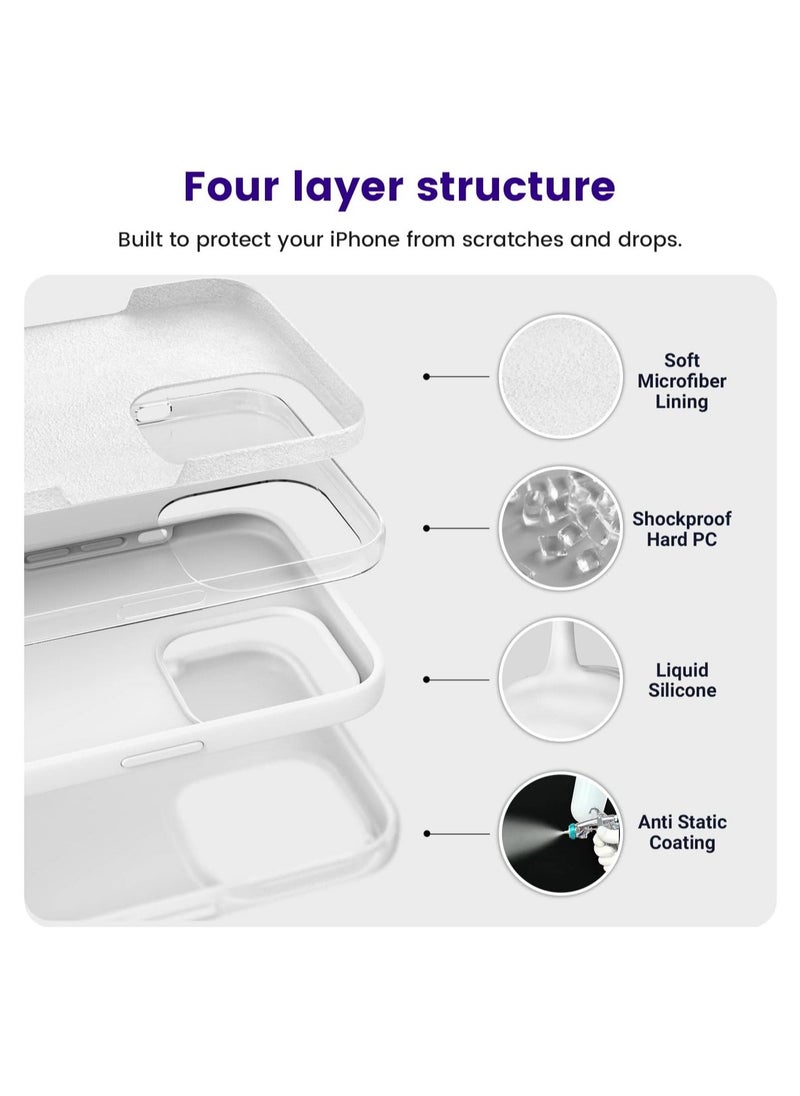 Four layer structure

Built to protect your iPhone from scratches and drops.

Soft Microfiber Lining

Shockproof Hard PC

Liquid Silicone

Anti Static Coating