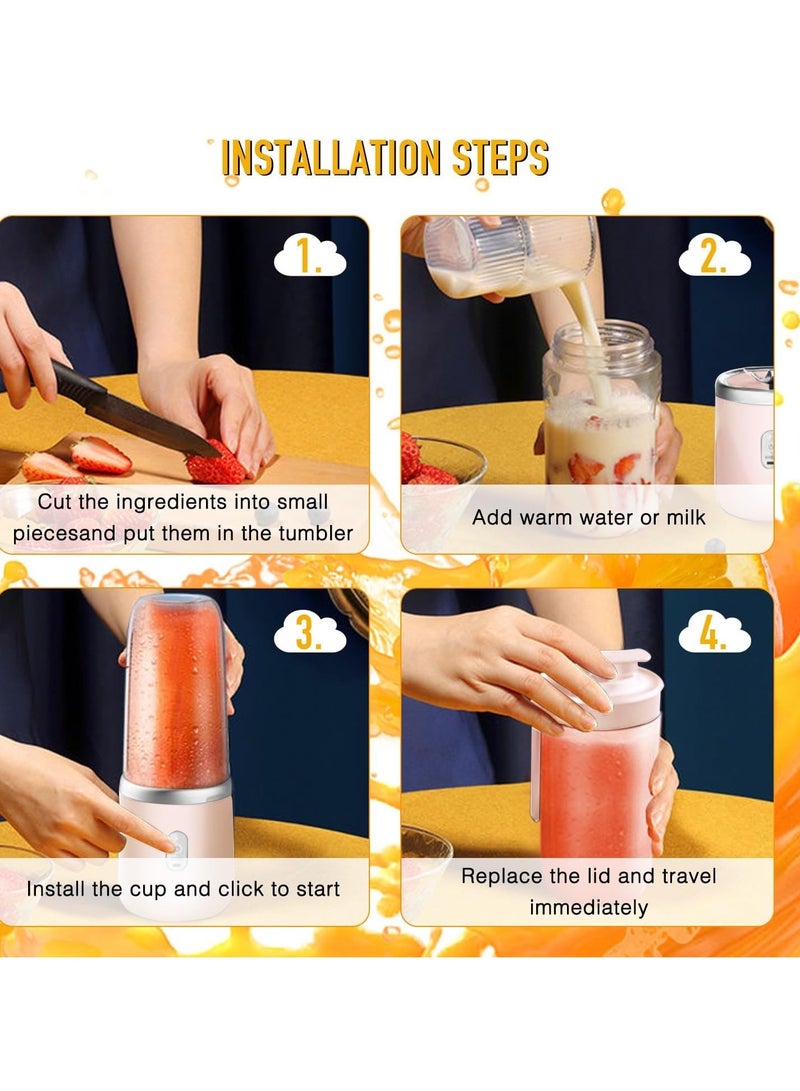 INSTALLATION STEPS

1.

Cut the ingredients into small piecesand put them in the tumbler

2.

Add warm water or milk

3.

Install the cup and click to start

4.

Replace the lid and travel immediately