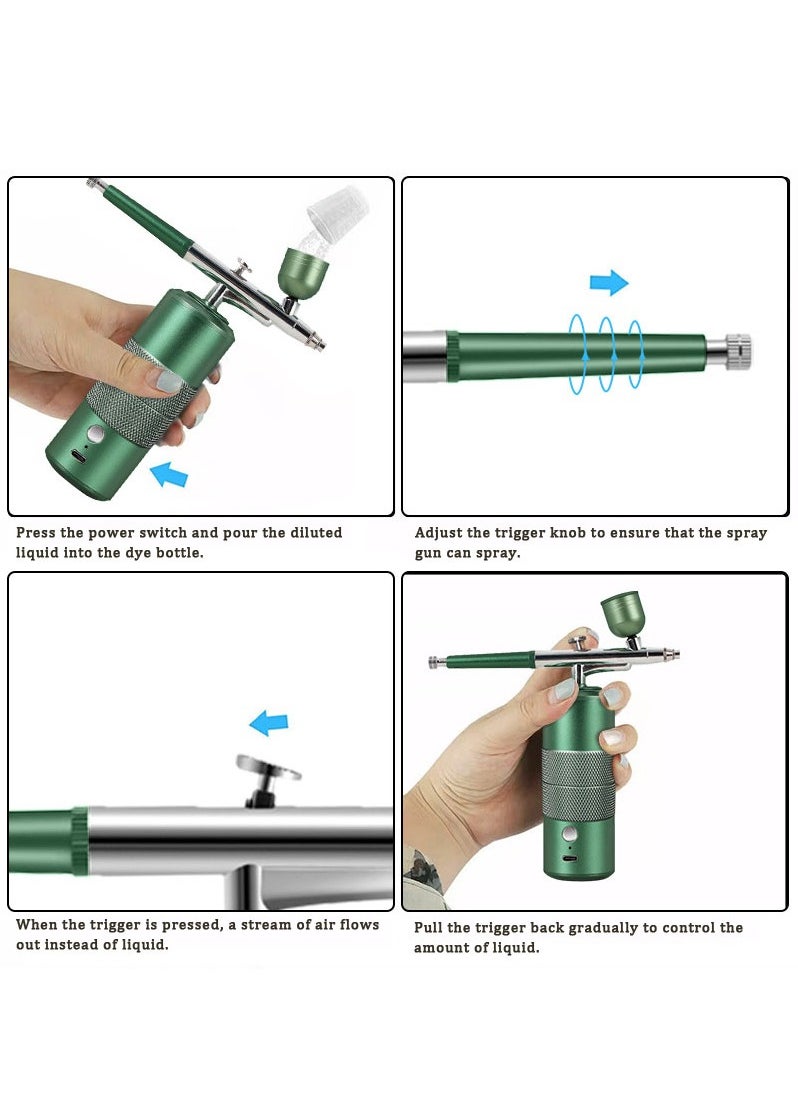 Press the power switch and pour the diluted liquid into the dye bottle.

Adjust the trigger knob to ensure that the spray gun can spray.

When the trigger is pressed, a stream of air flows out instead of liquid.

Pull the trigger back gradually to control the amount of liquid.