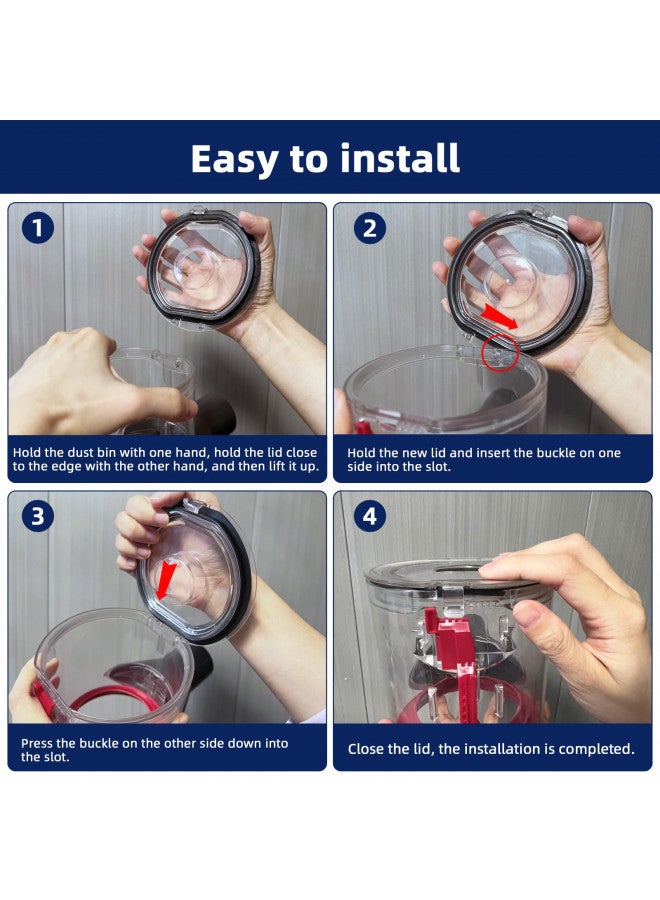 Easy to install

1

Hold the dust bin with one hand, hold the lid close to the edge with the other hand, and then lift it up.

2

Hold the new lid and insert the buckle on one side into the slot.

3

Press the buckle on the other side down into the slot.

4

Close the lid, the installation is completed.