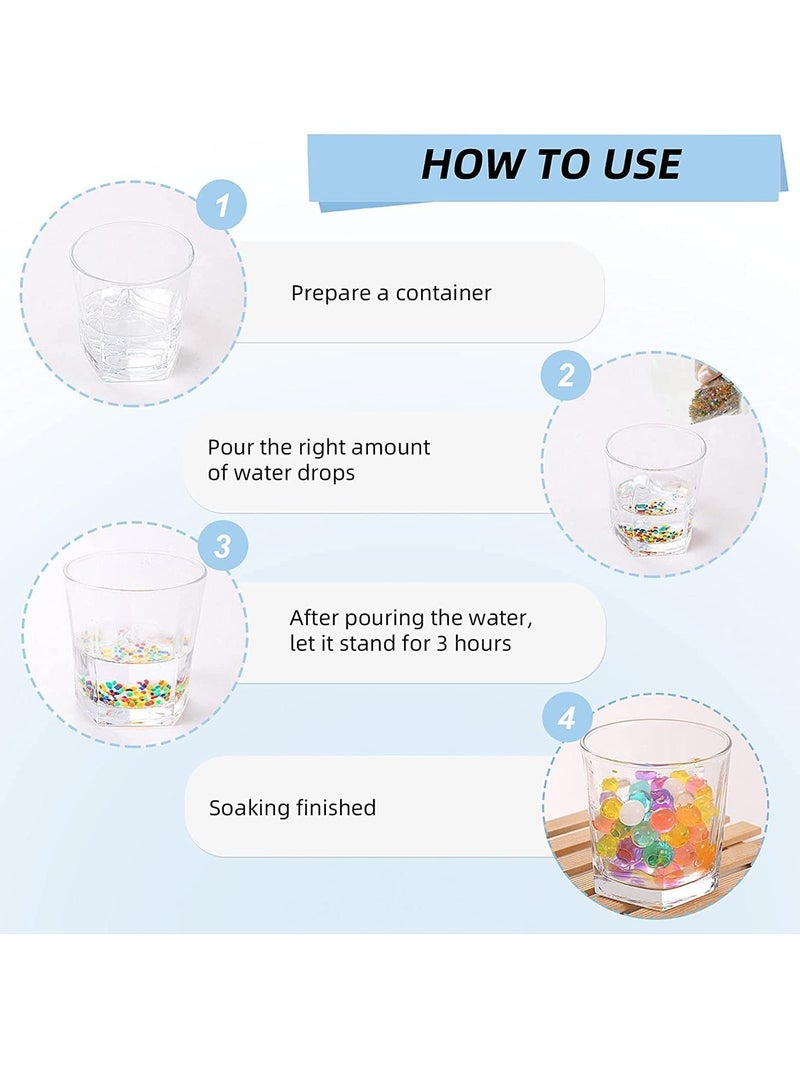 HOW TO USE

1

Prepare a container

2

Pour the right amount of water drops

3

After pouring the water, let it stand for 3 hours

4

Soaking finished