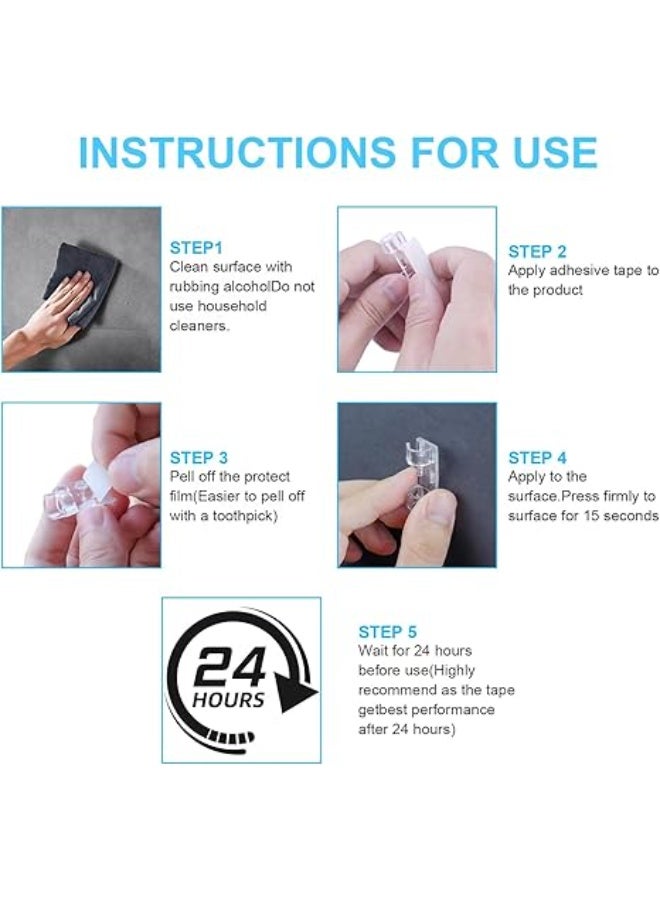 INSTRUCTIONS FOR USE

STEP1
Clean surface with rubbing alcoholDo not use household cleaners.

STEP 2
Apply adhesive tape to the product

STEP 3
Pell off the protect film(Easier to pell off with a toothpick)

STEP 4
Apply to the surface.Press firmly to surface for 15 seconds

24 HOURS

STEP 5
Wait for 24 hours before use(Highly recommend as the tape getbest performance after 24 hours)