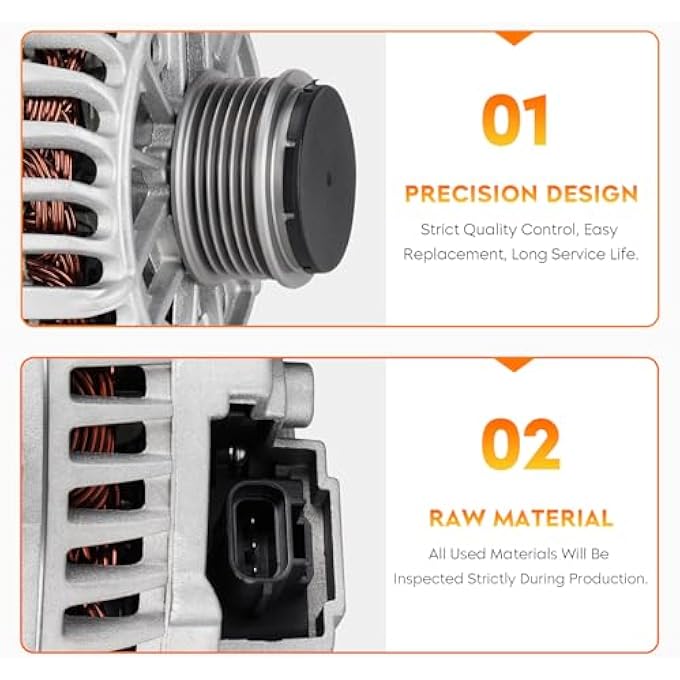 01

PRECISION DESIGN

Strict Quality Control, Easy Replacement, Long Service Life.

02

RAW MATERIAL

All Used Materials Will Be Inspected Strictly During Production.