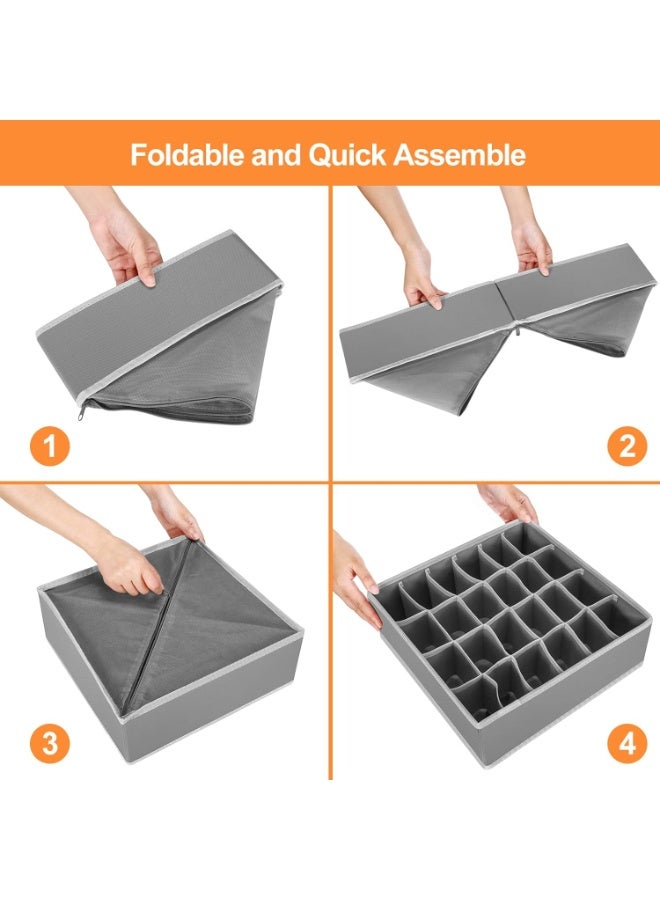 Foldable and Quick Assemble

1

2

3

4