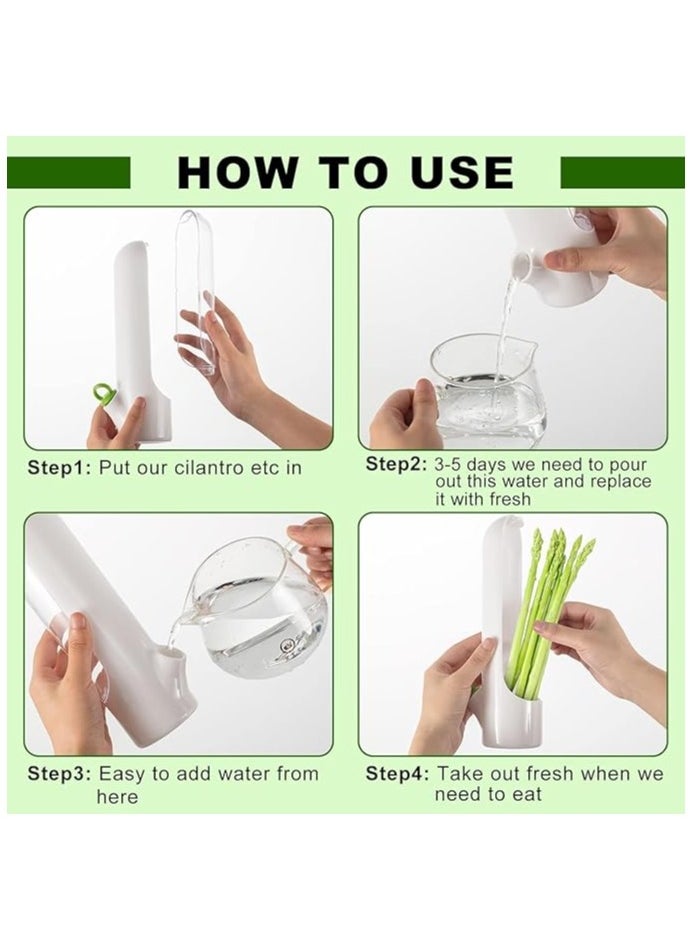 HOW TO USE

Step1: Put our cilantro etc in

Step2: 3-5 days we need to pour out this water and replace it with fresh

Step3: Easy to add water from here

Step4: Take out fresh when we need to eat