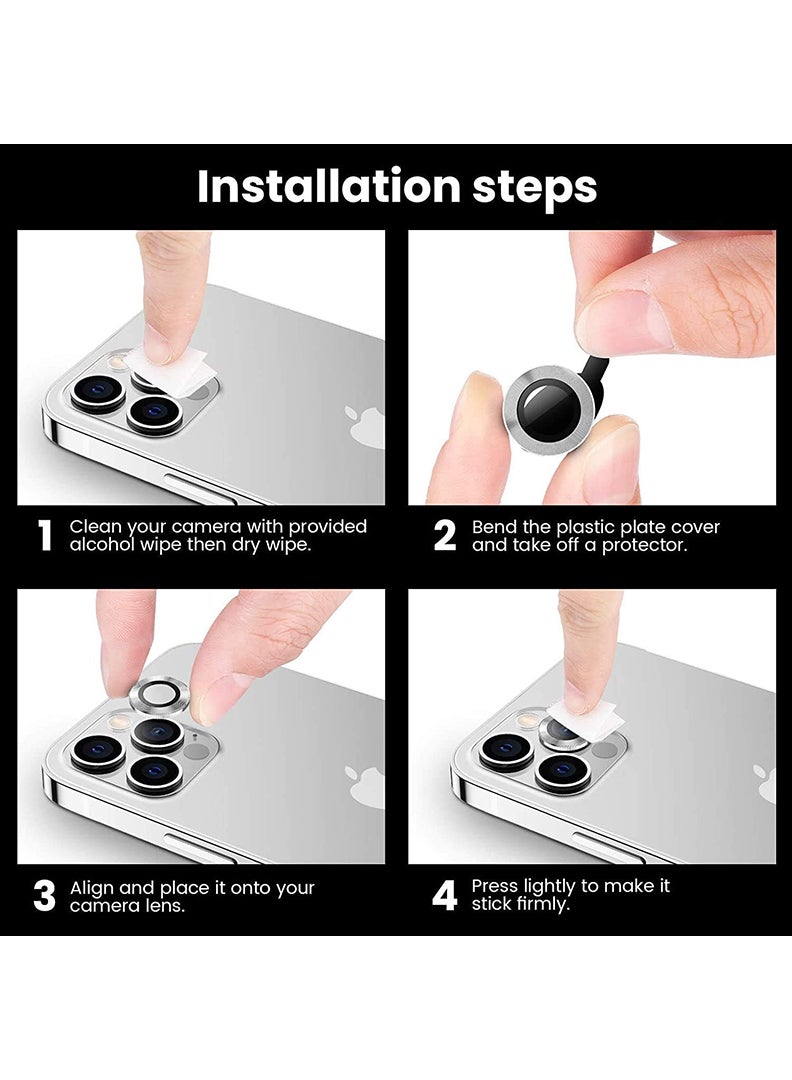 Installation steps

1 Clean your camera with provided alcohol wipe then dry wipe.

2 Bend the plastic plate cover and take off a protector.

3 Align and place it onto your camera lens.

4 Press lightly to make it stick firmly.