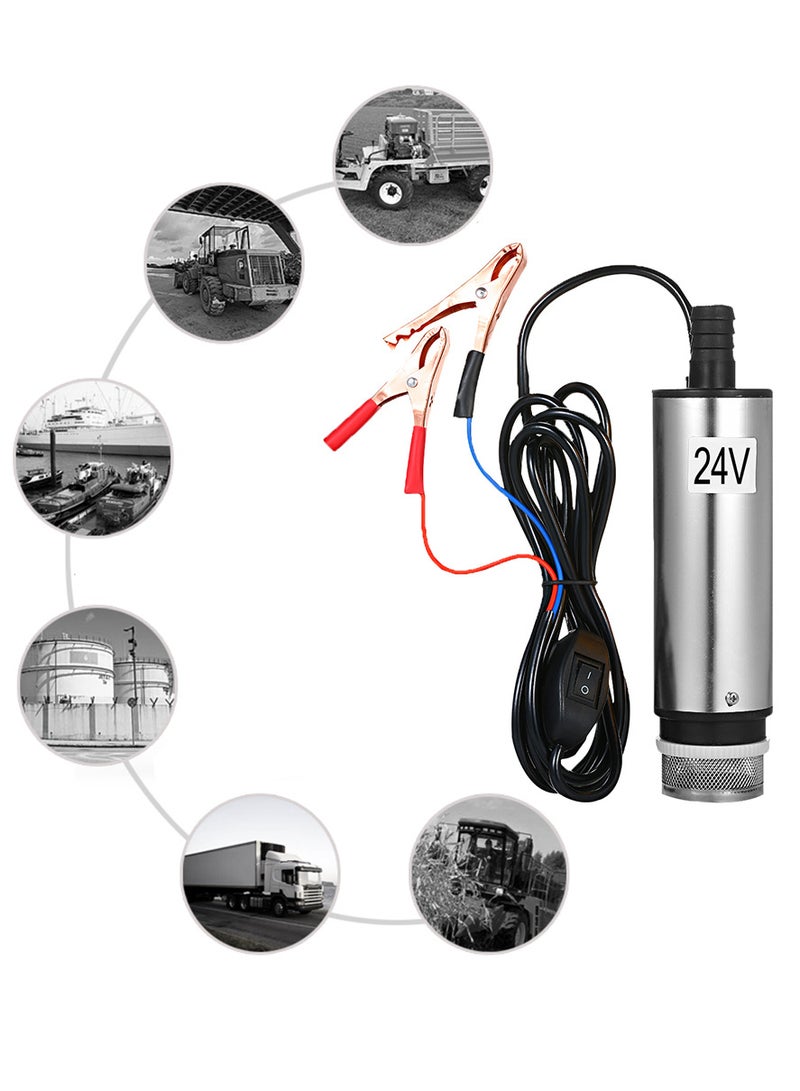 24V