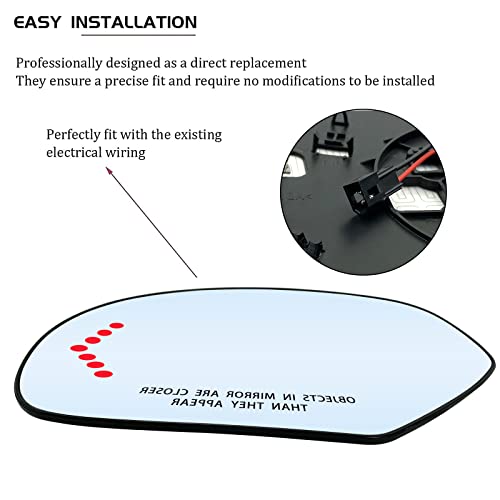 EASY INSTALLATION

Professionally designed as a direct replacement
They ensure a precise fit and require no modifications to be installed

Perfectly fit with the existing electrical wiring

OBJECTS IN MIRROR ARE CLOSER THAN THEY APPEAR