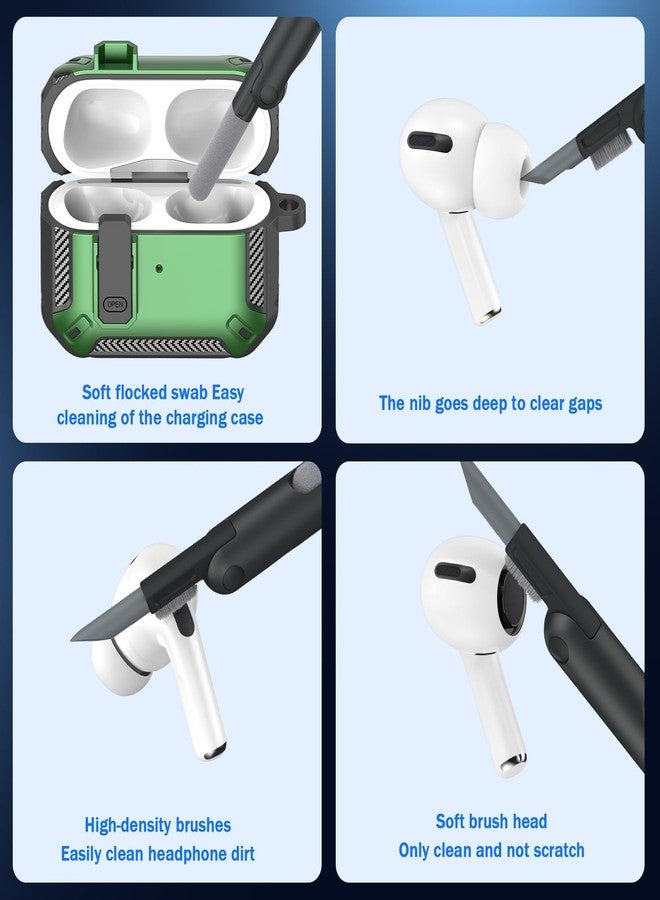 OPEN

Soft flocked swab Easy cleaning of the charging case

The nib goes deep to clear gaps

High-density brushes
Easily clean headphone dirt

Soft brush head
Only clean and not scratch