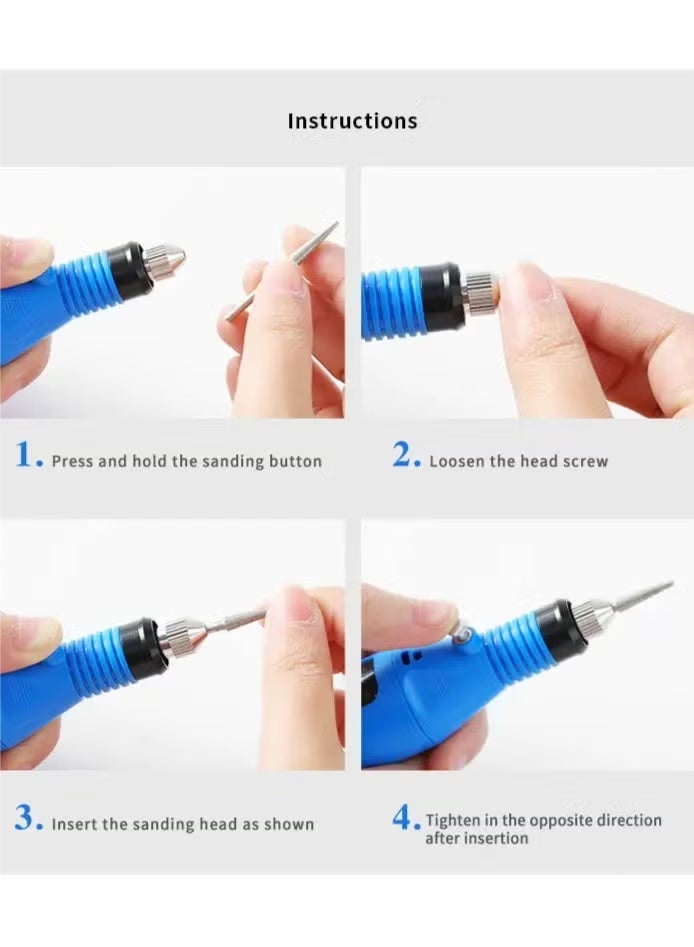 Instructions

1. Press and hold the sanding button

2. Loosen the head screw

3. Insert the sanding head as shown

4. Tighten in the opposite direction after insertion