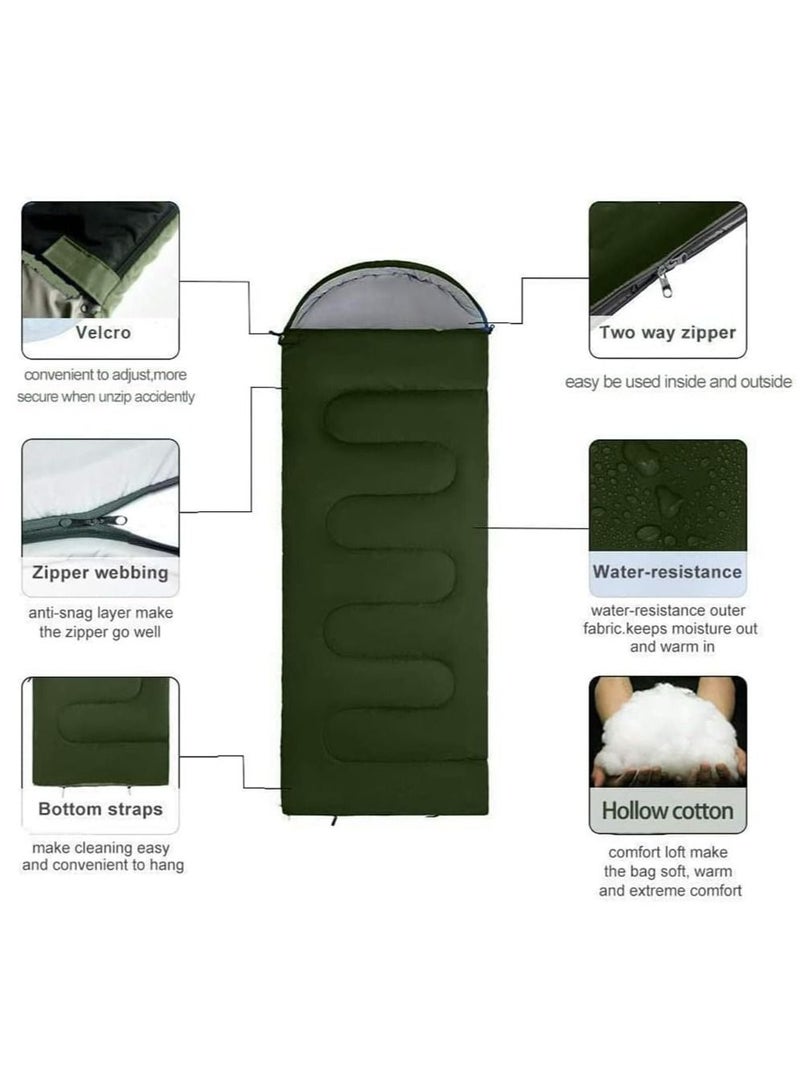 Velcro

convenient to adjust,more secure when unzip accidently

Zipper webbing

anti-snag layer make the zipper go well

Bottom straps

make cleaning easy and convenient to hang

Two way zipper

easy be used inside and outside

Water-resistance

water-resistance outer fabric.keeps moisture out and warm in

Hollow cotton

comfort loft make the bag soft, warm and extreme comfort