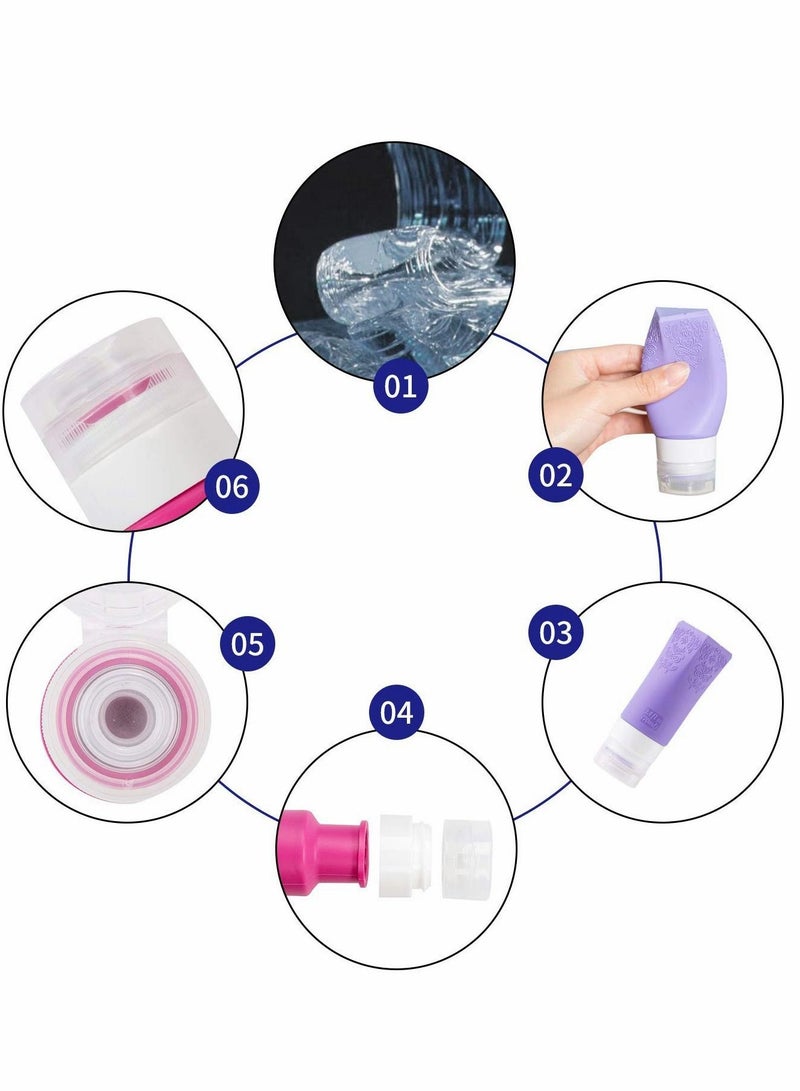 01

02

03

04

05

06