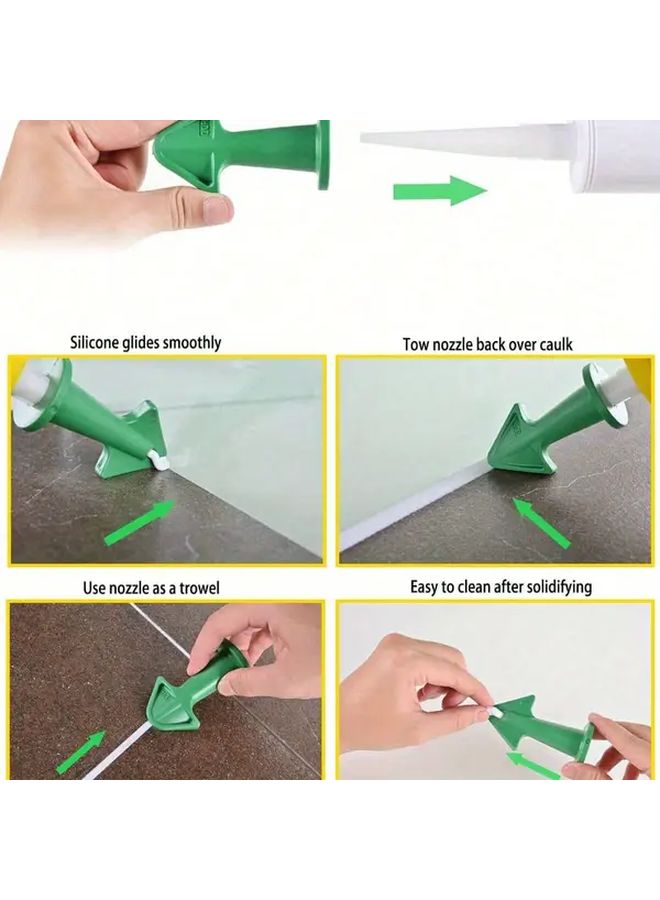 Silicone glides smoothly

Tow nozzle back over caulk

Use nozzle as a trowel

Easy to clean after solidifying