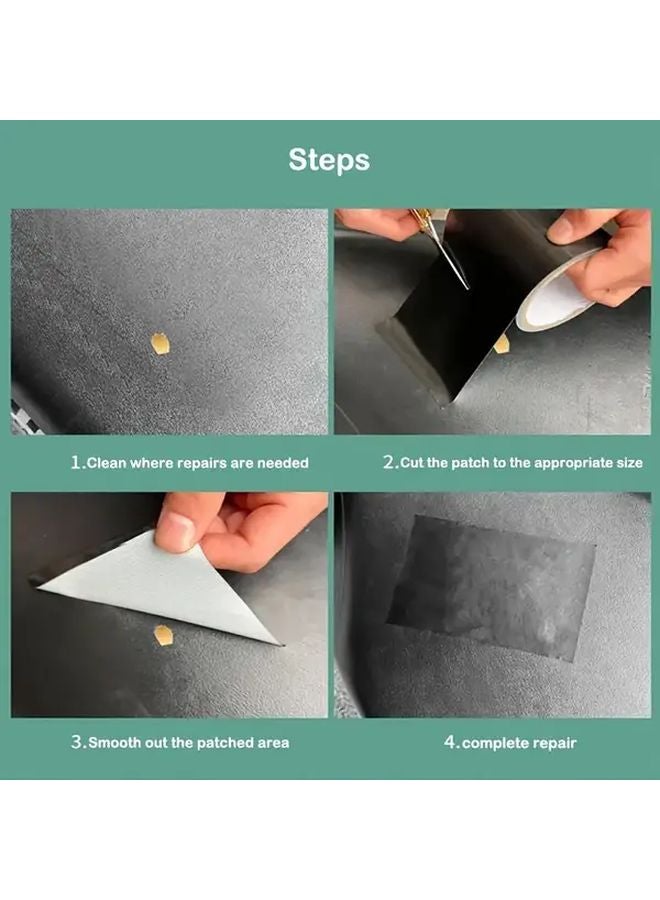 Steps

1.Clean where repairs are needed

2.Cut the patch to the appropriate size

3.Smooth out the patched area

4.complete repair