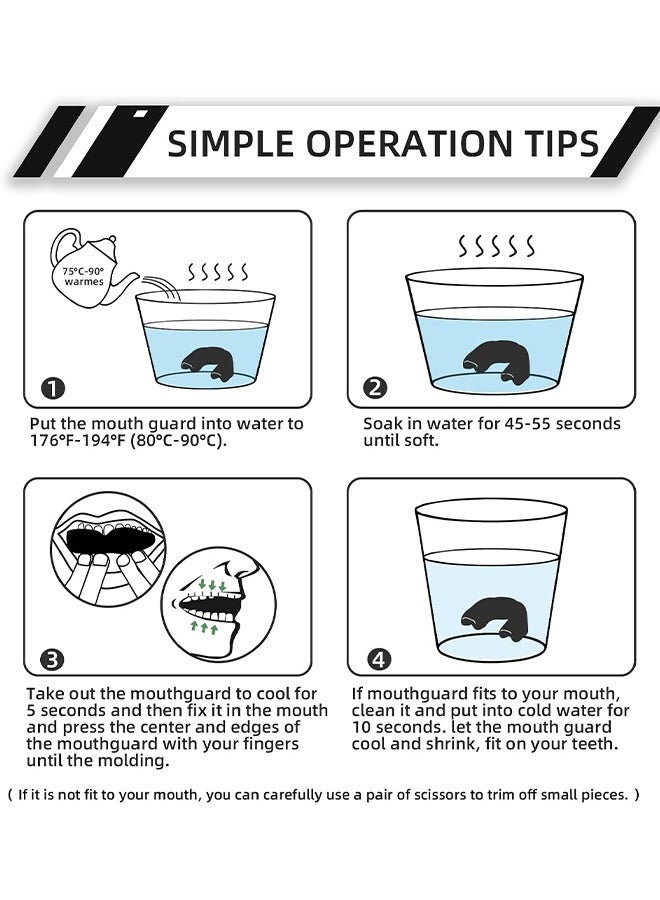 SIMPLE OPERATION TIPS

75°C-90° warmes

1

Put the mouth guard into water to 176°F-194°F (80°C-90°C).

2

Soak in water for 45-55 seconds until soft.

3

Take out the mouthguard to cool for 5 seconds and then fix it in the mouth and press the center and edges of the mouthguard with your fingers until the molding.

4

If mouthguard fits to your mouth, clean it and put into cold water for 10 seconds. let the mouth guard cool and shrink, fit on your teeth.

( If it is not fit to your mouth, you can carefully use a pair of scissors to trim off small pieces. )